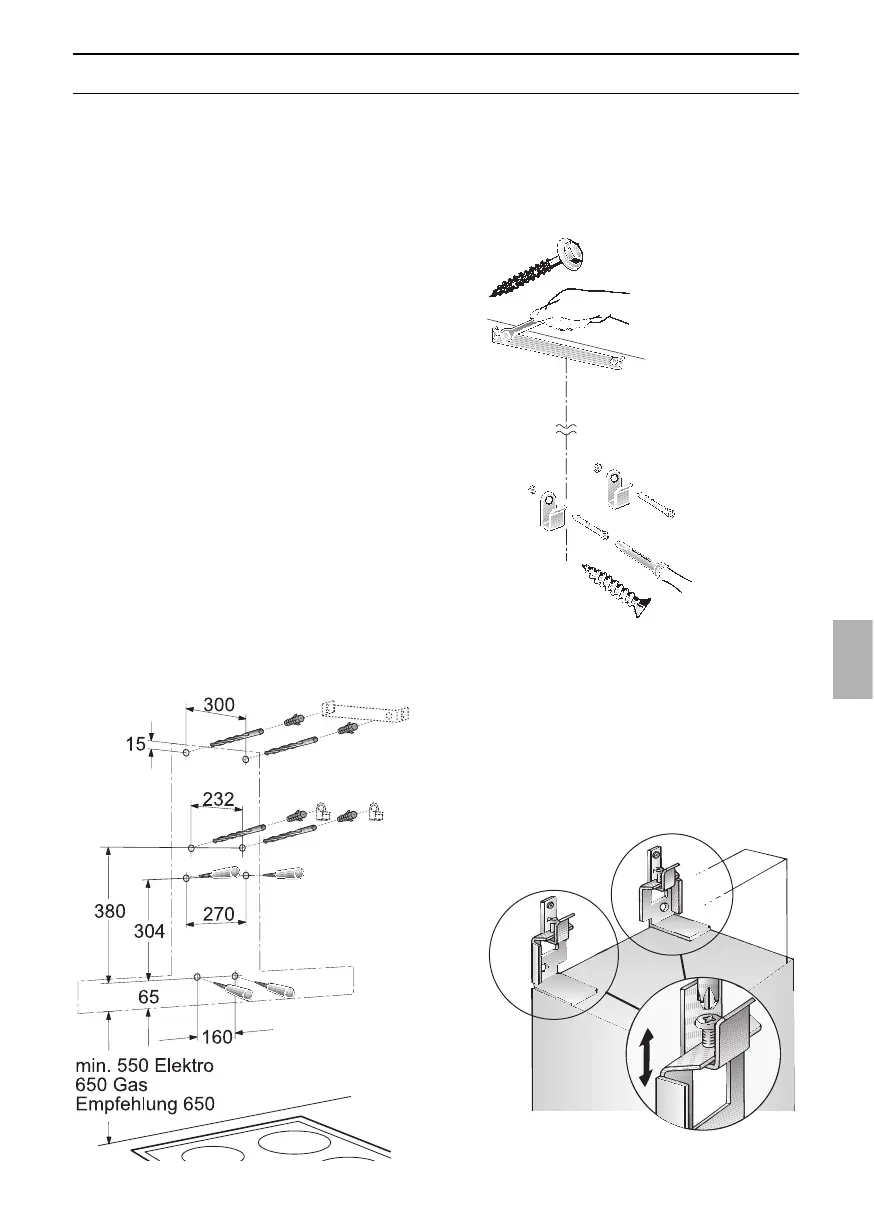 300
15
232
380
304
270
65
160
min. 550 Elektro
650 Gas
Empfehlung 650