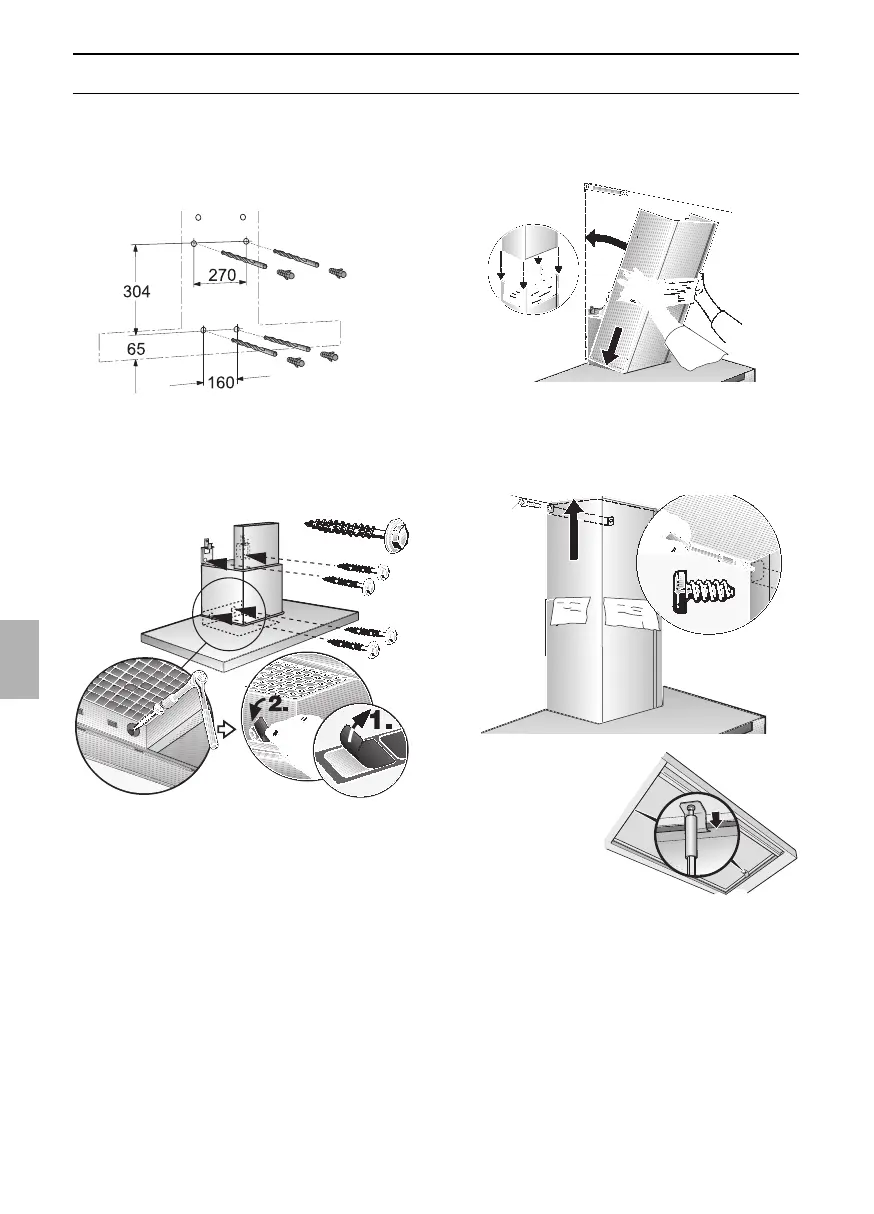 304
270
65
160
2.
1.