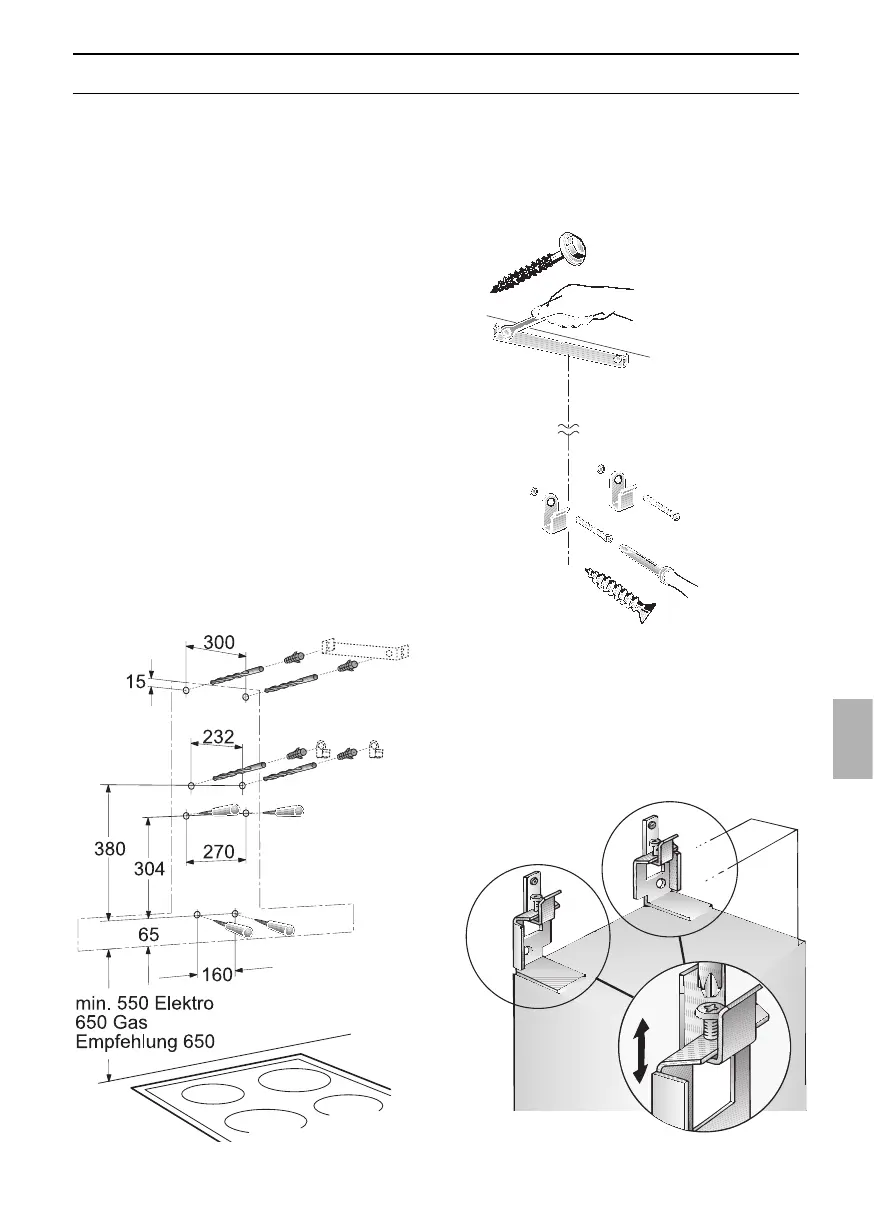 300

15

232

380

304

270

65

160

min. 550 Elektro
650 Gas
Empfehlung 650