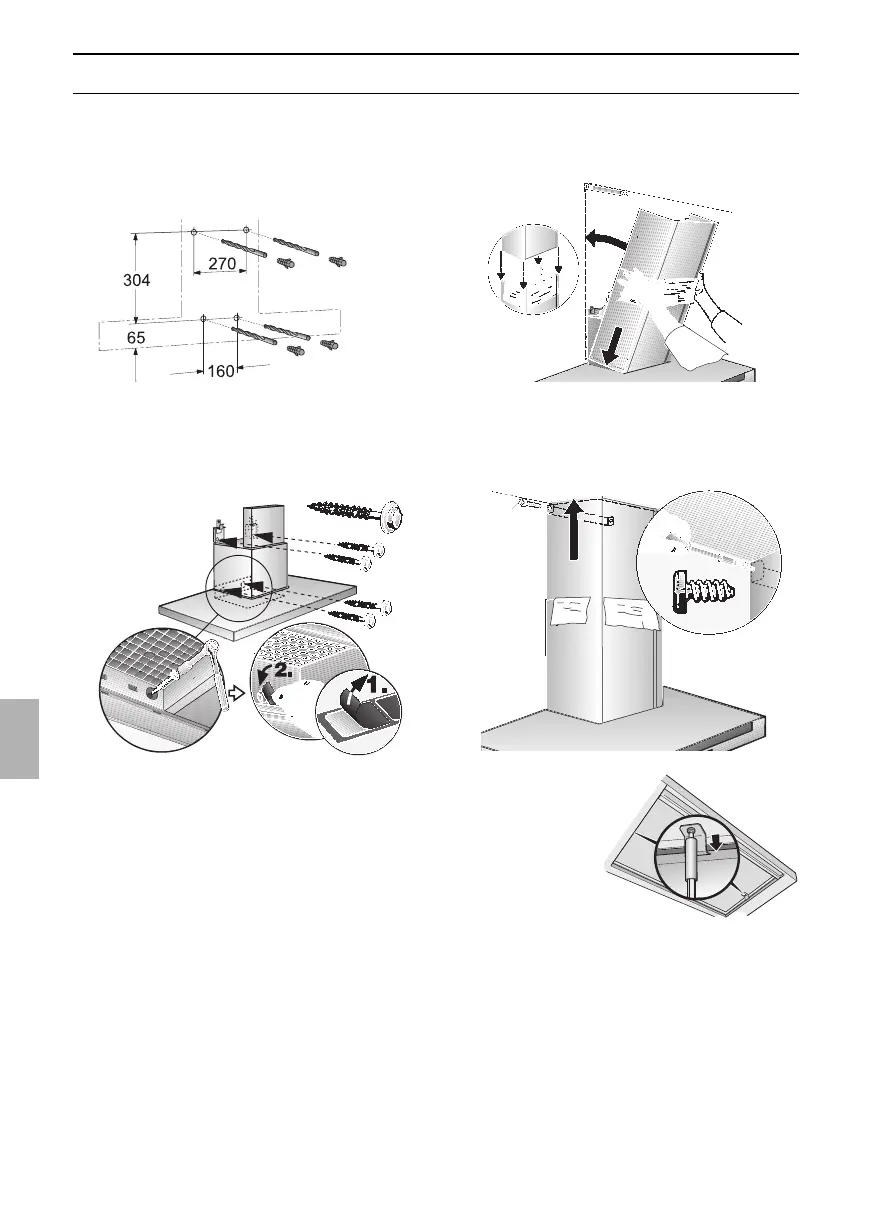 304

270

65

160

2.

1.