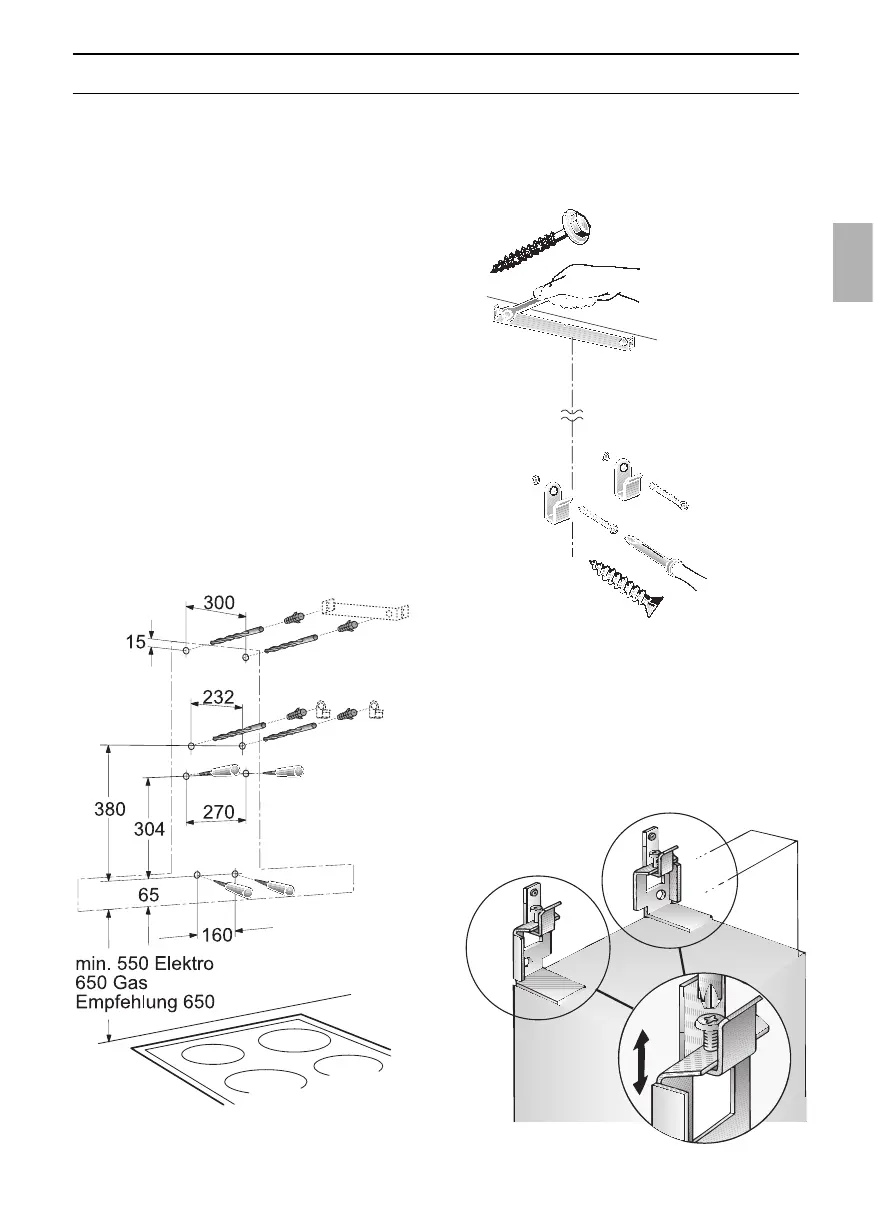 300
15
232
380
304
270
65
160
min. 550 Elektro
650 Gas
Empfehlung 650