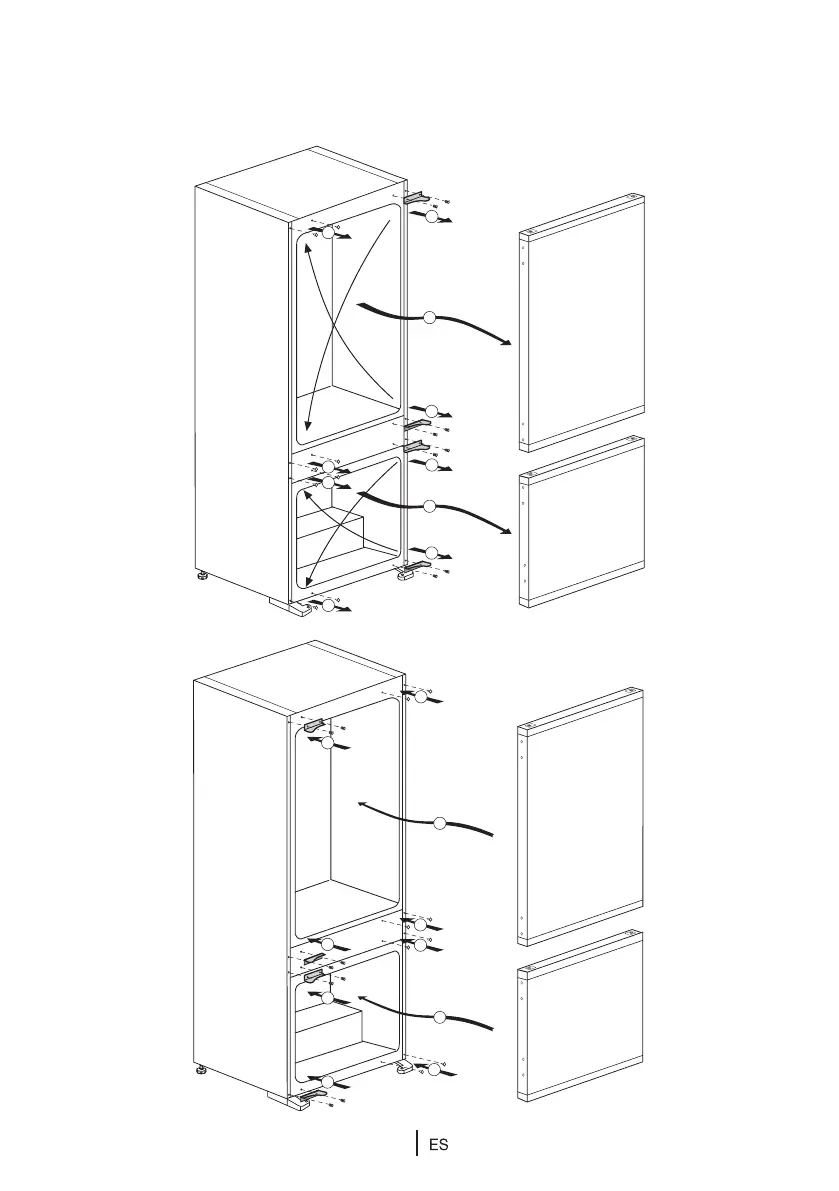 ES