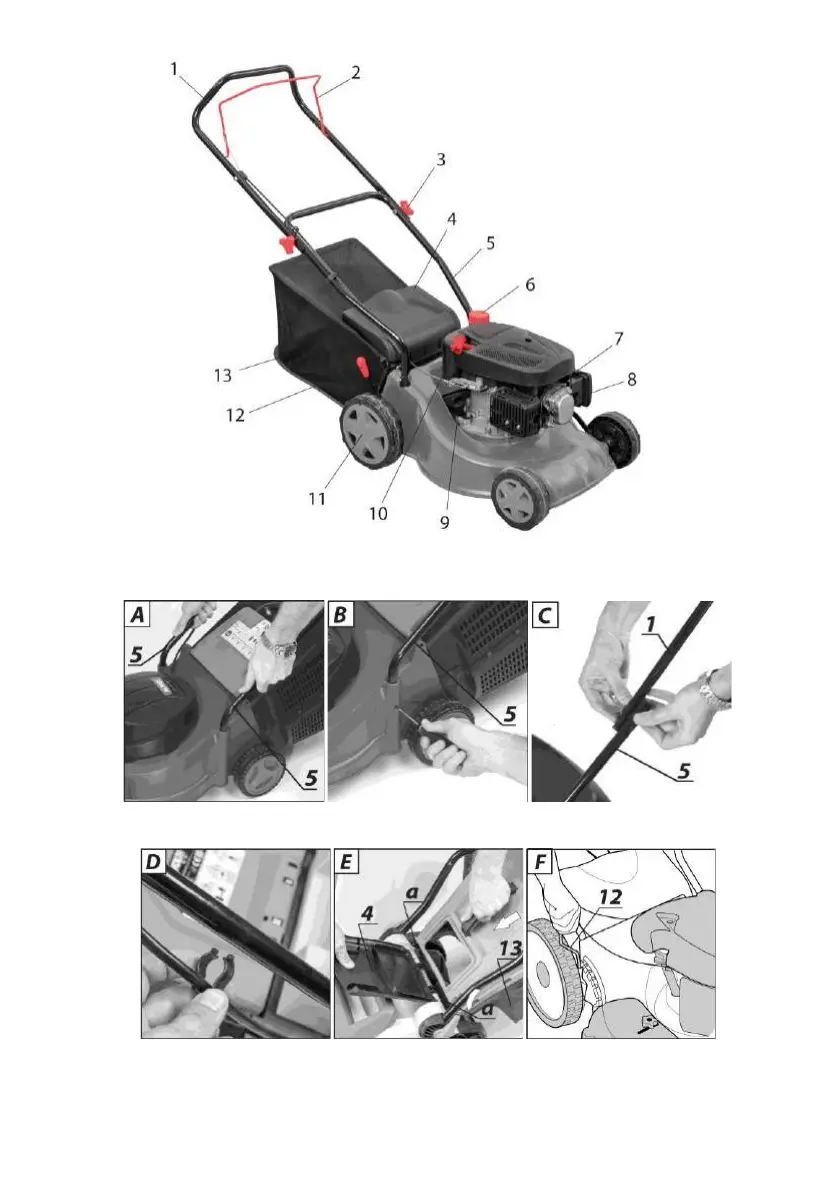 1
2
3
4
5
6
7
8
13
12
11
10
9

A
5
5

B
5

C
1
5

D

E
4
a
13
a

F
12