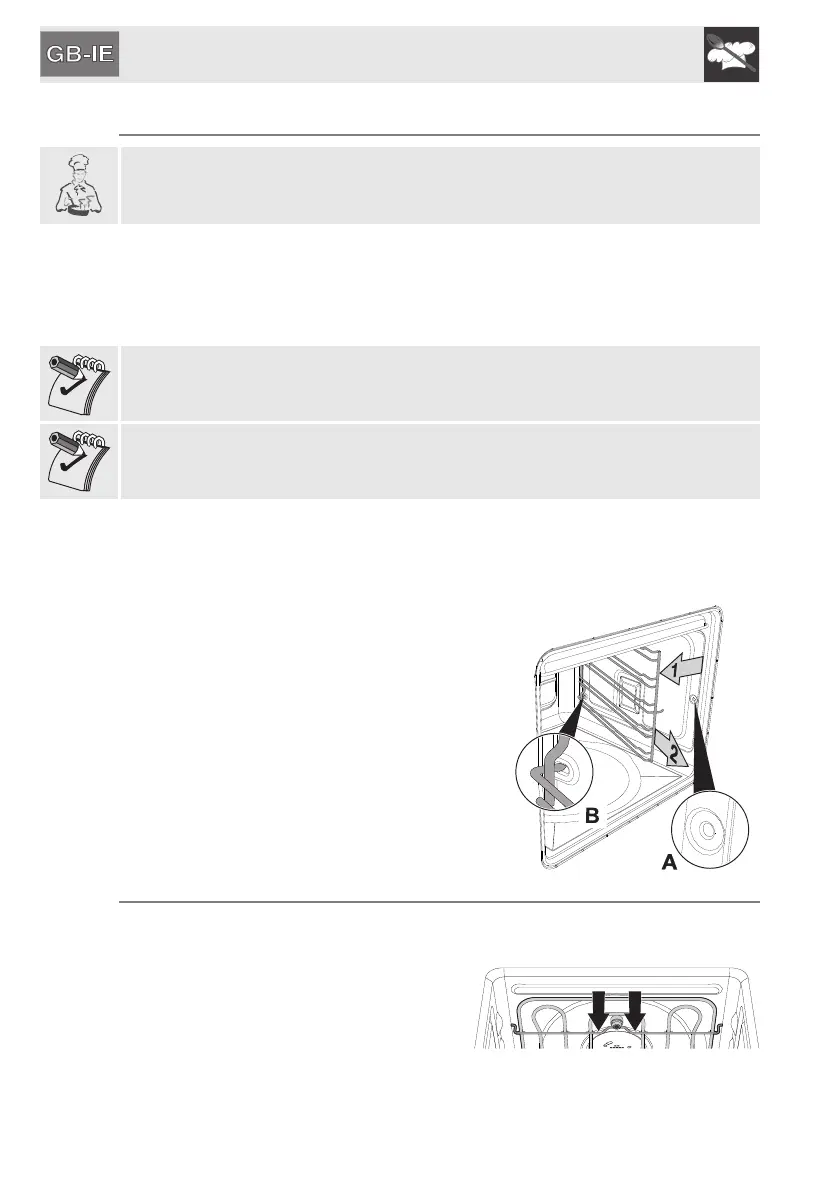 GB-IE

1

2

B

A