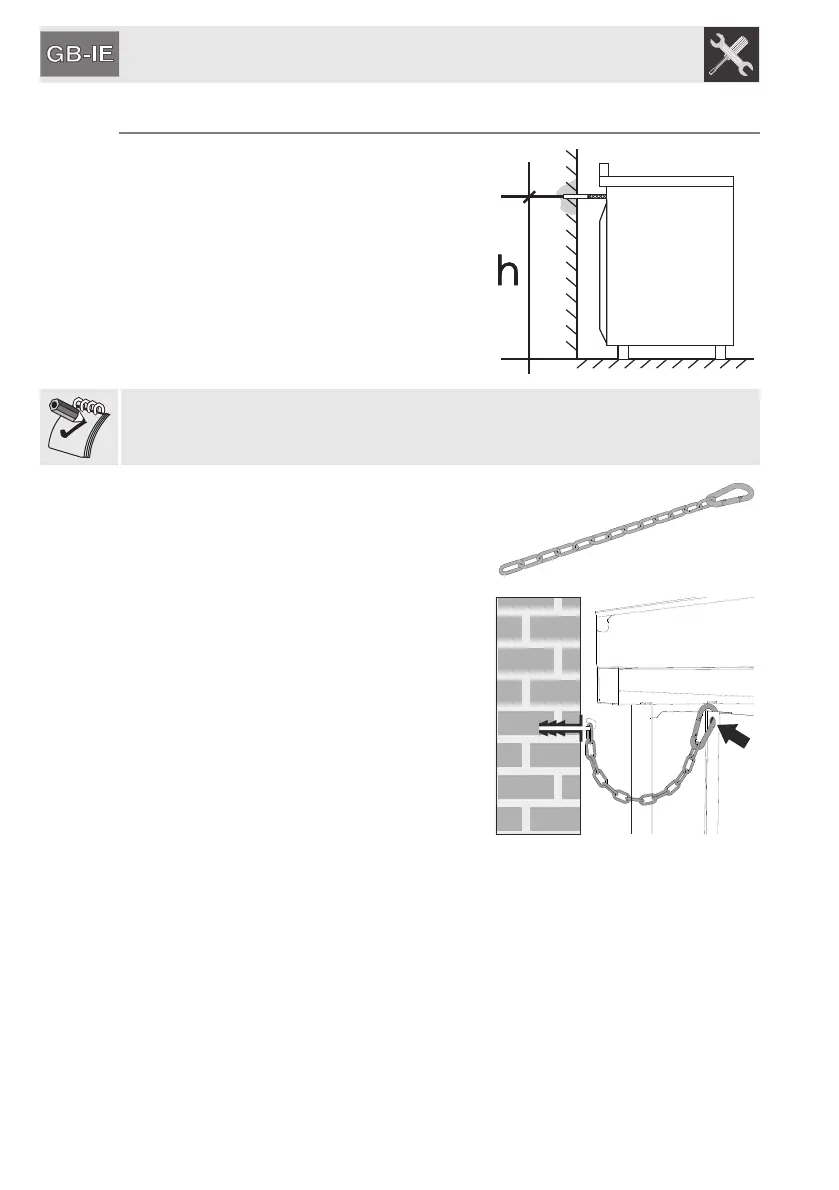 GB-IE

h