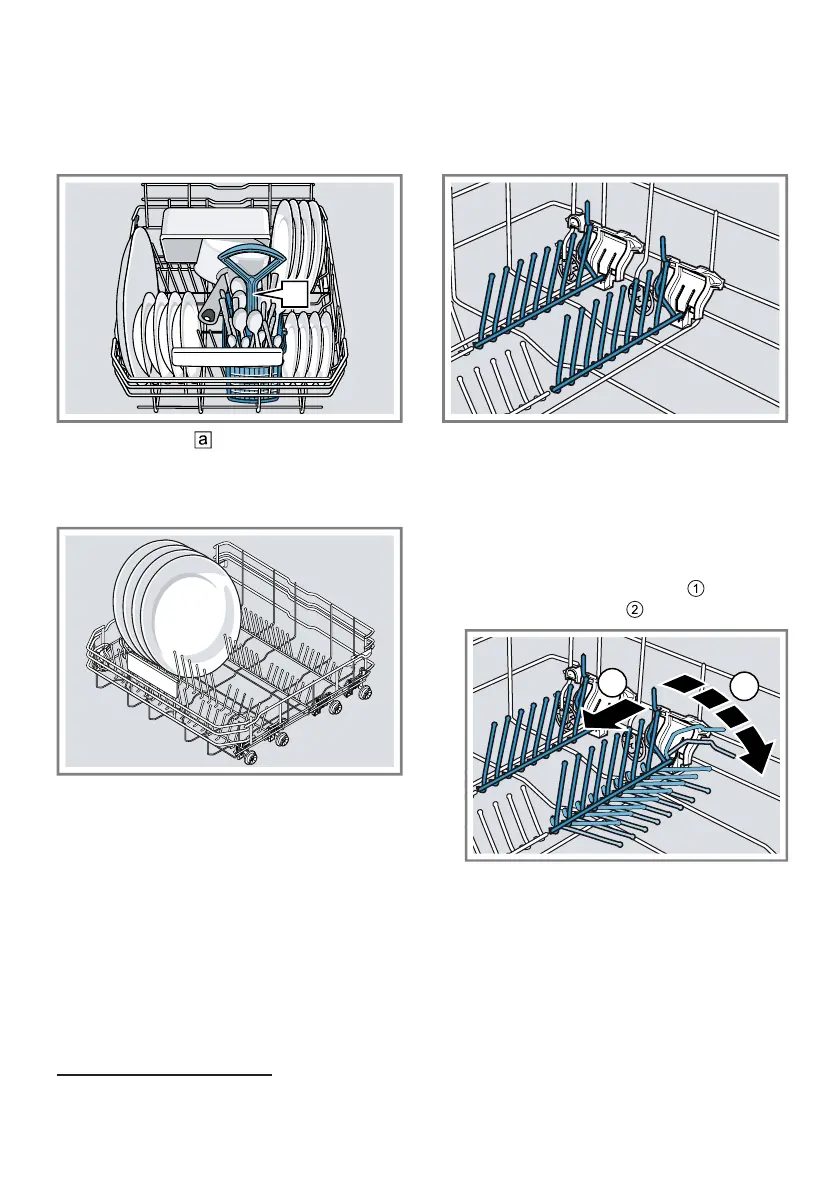 a

1
2