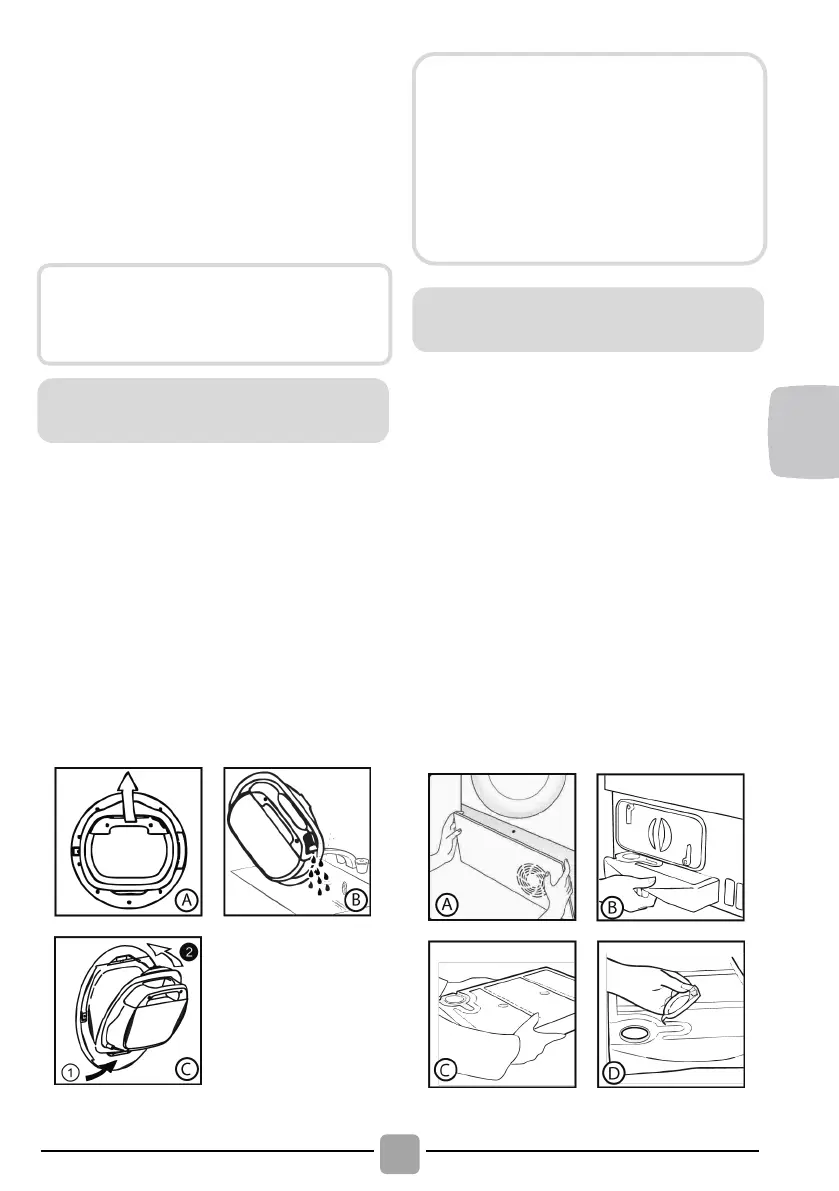 A

B

2

1

C

A

B

C

D