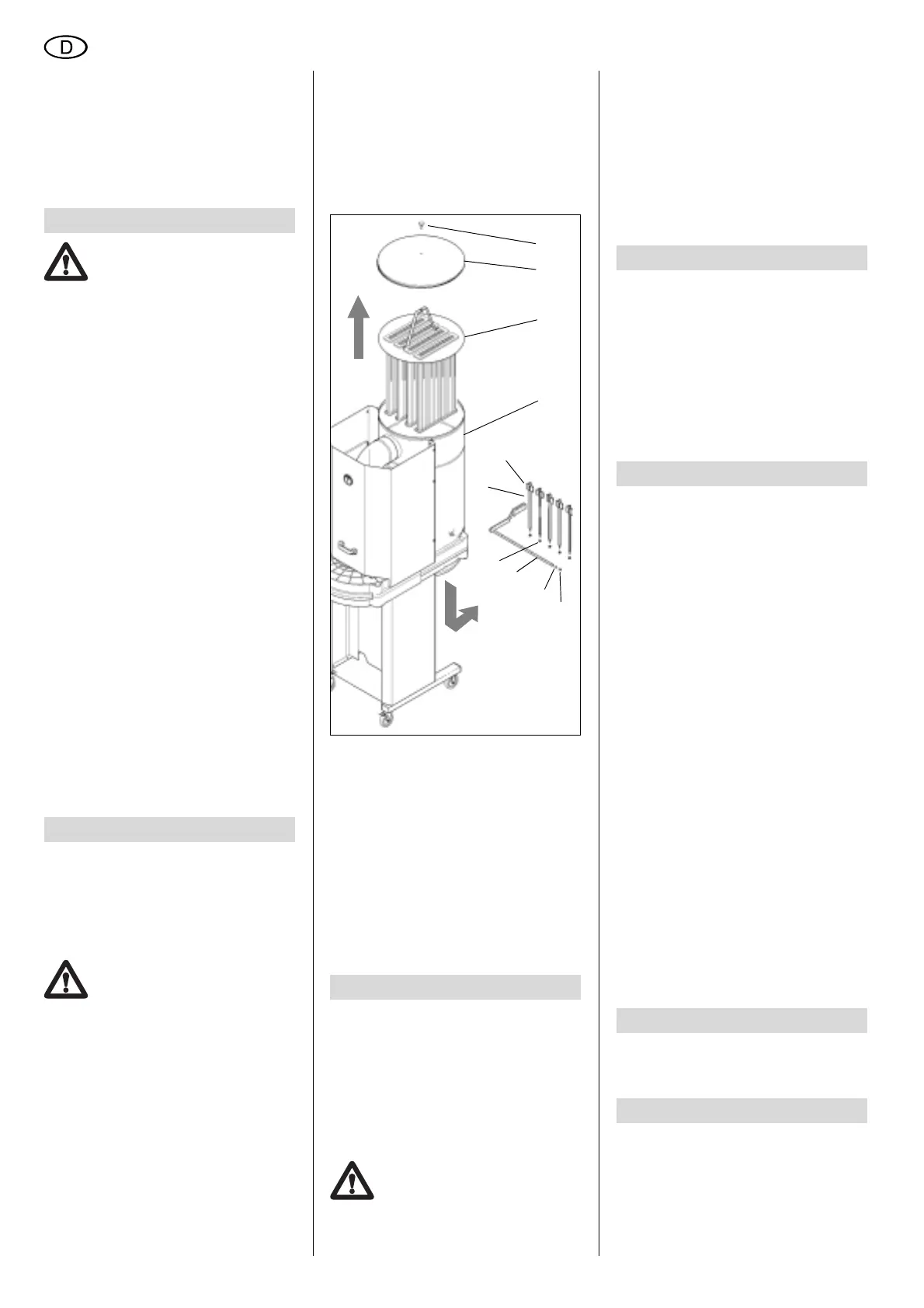 D