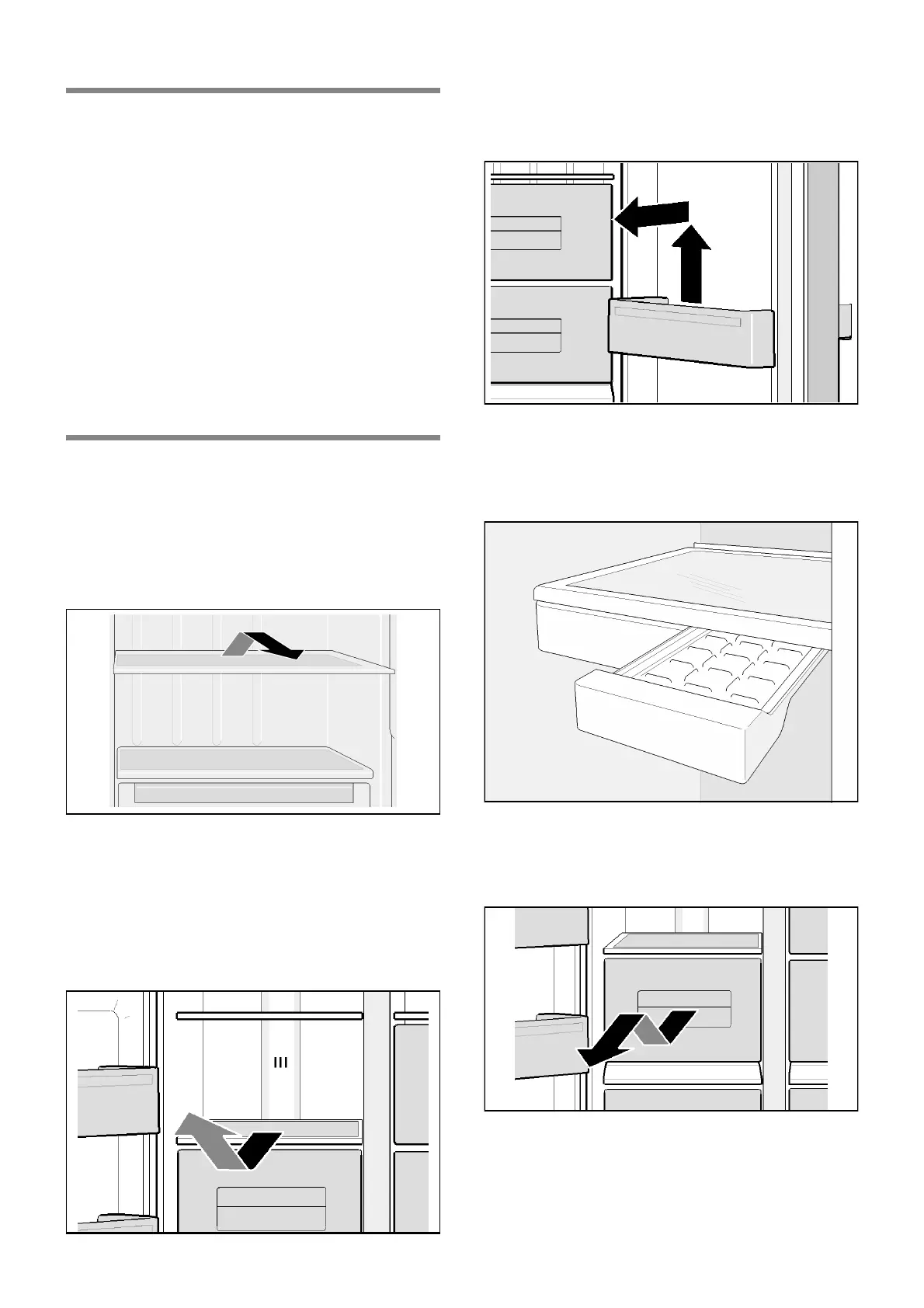 III