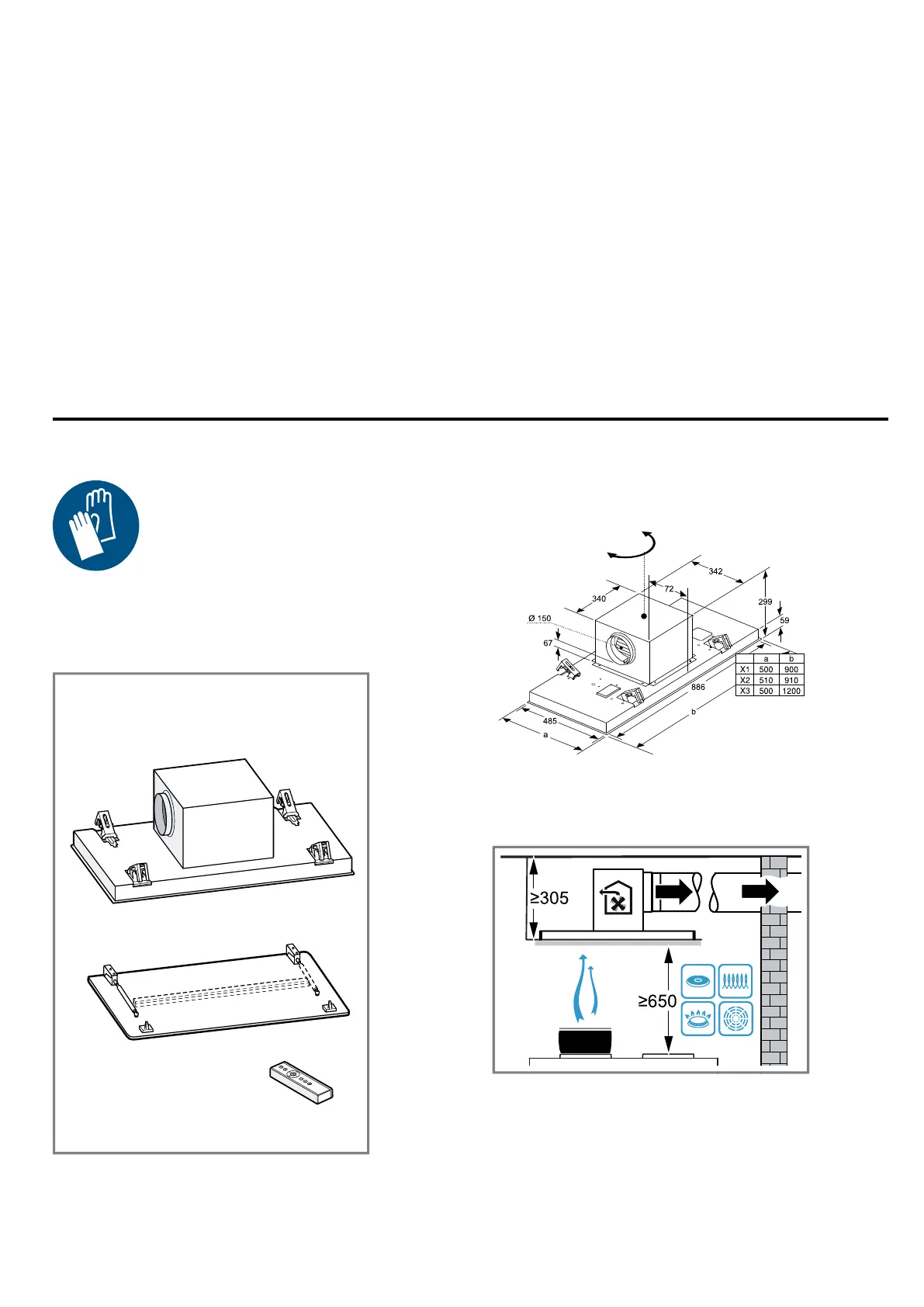 342
72
340
299
Ø 150
59
67

|  | a | b |
|---|---|---|
| X1 | 500 | 900 |
| X2 | 510 | 910 |
| X3 | 500 | 1200 |

886
485
a
b

≥305
≥650