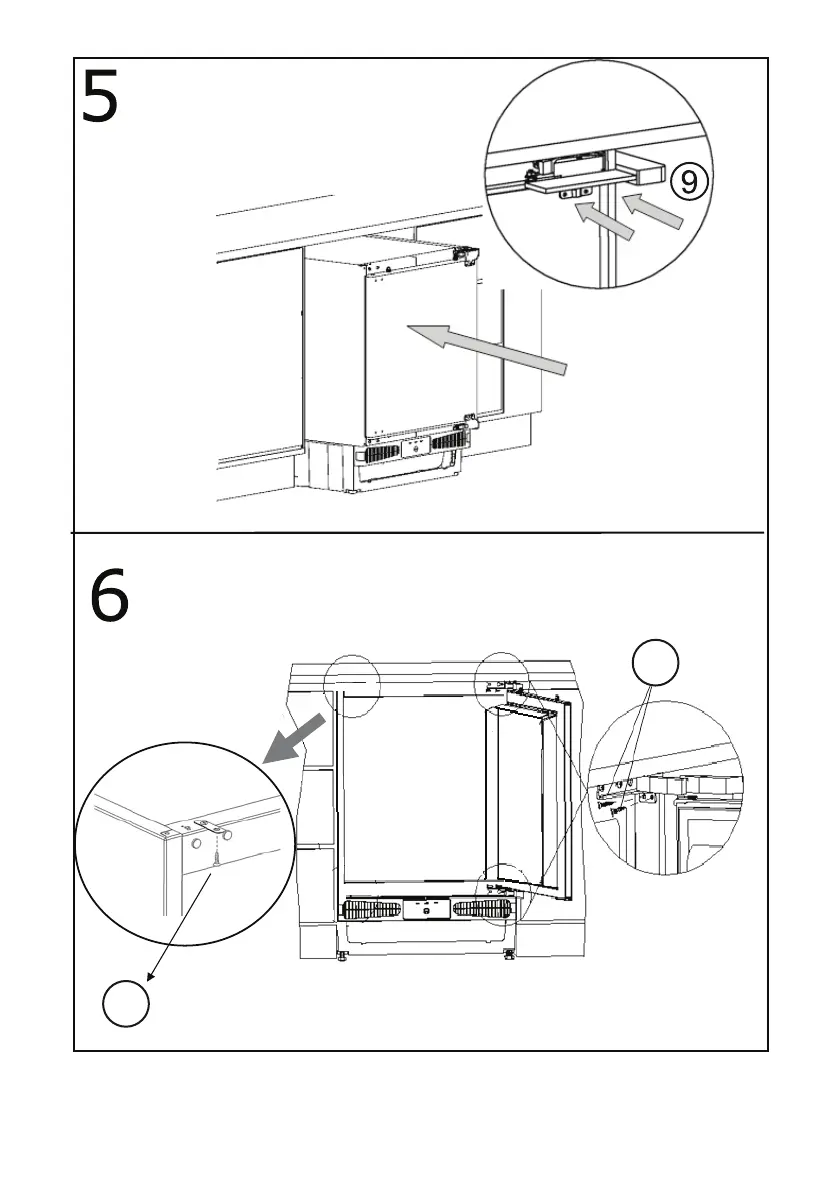 5

9

6