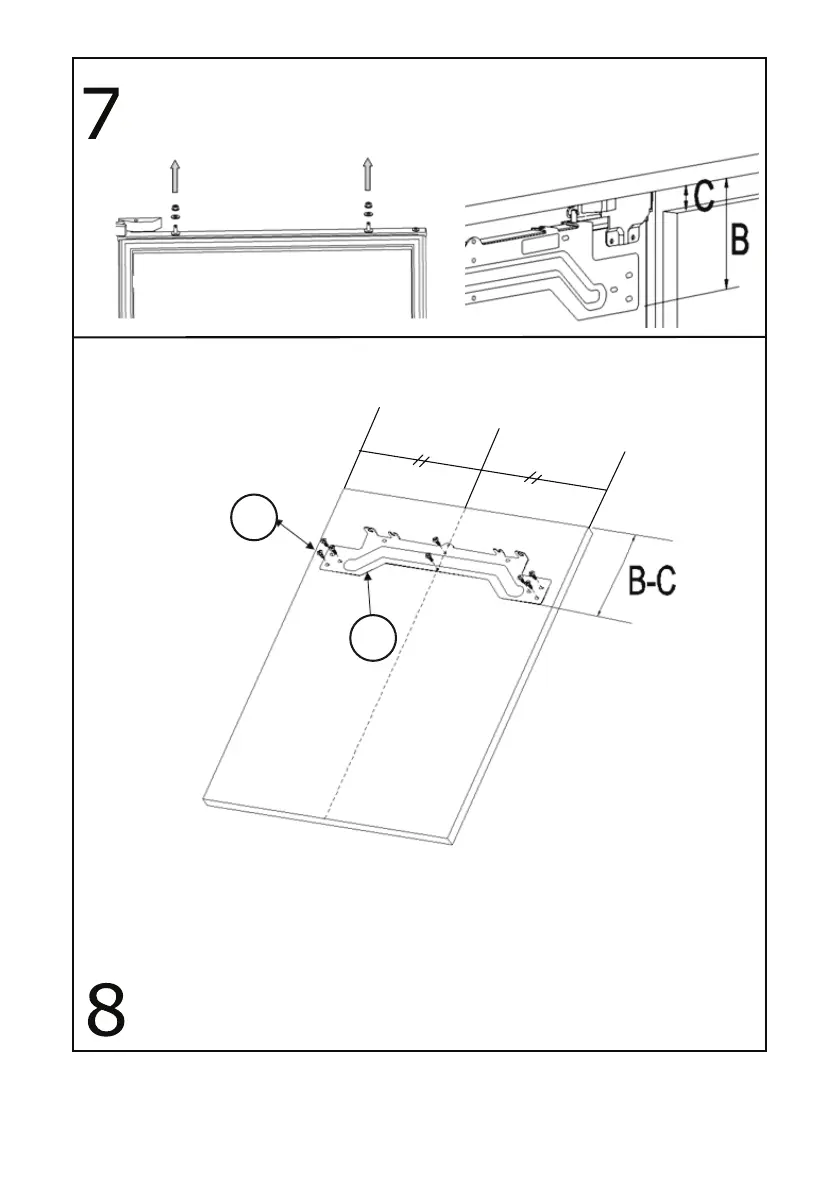 7

C

B

B-C

8