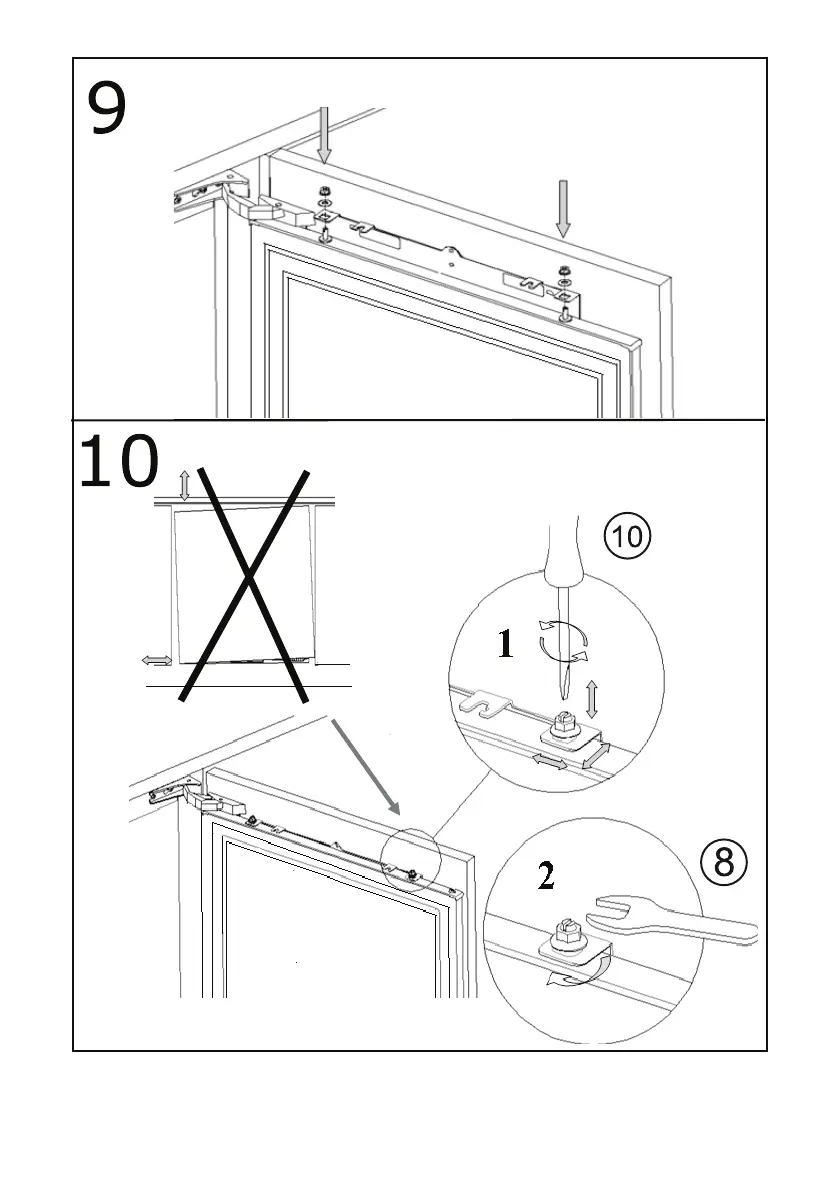 9

10

⑩

1

⑧

2