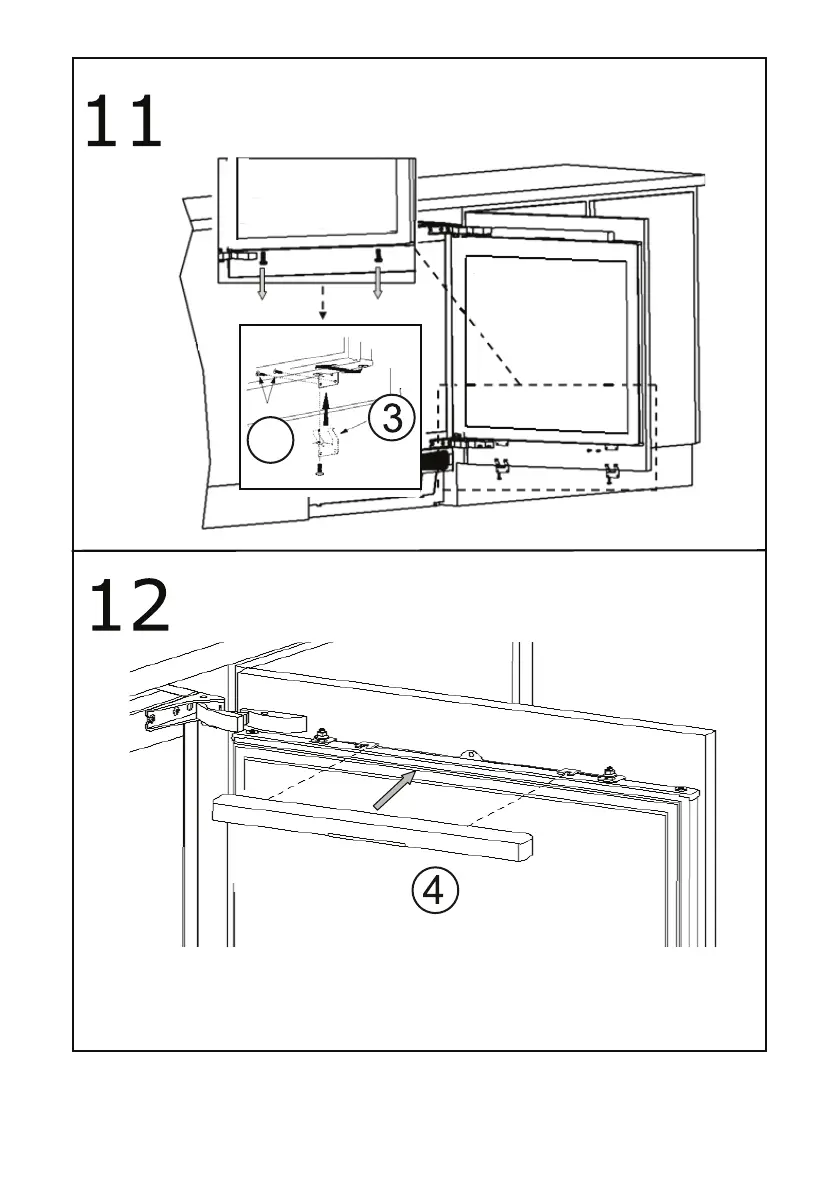 11

3

12

4