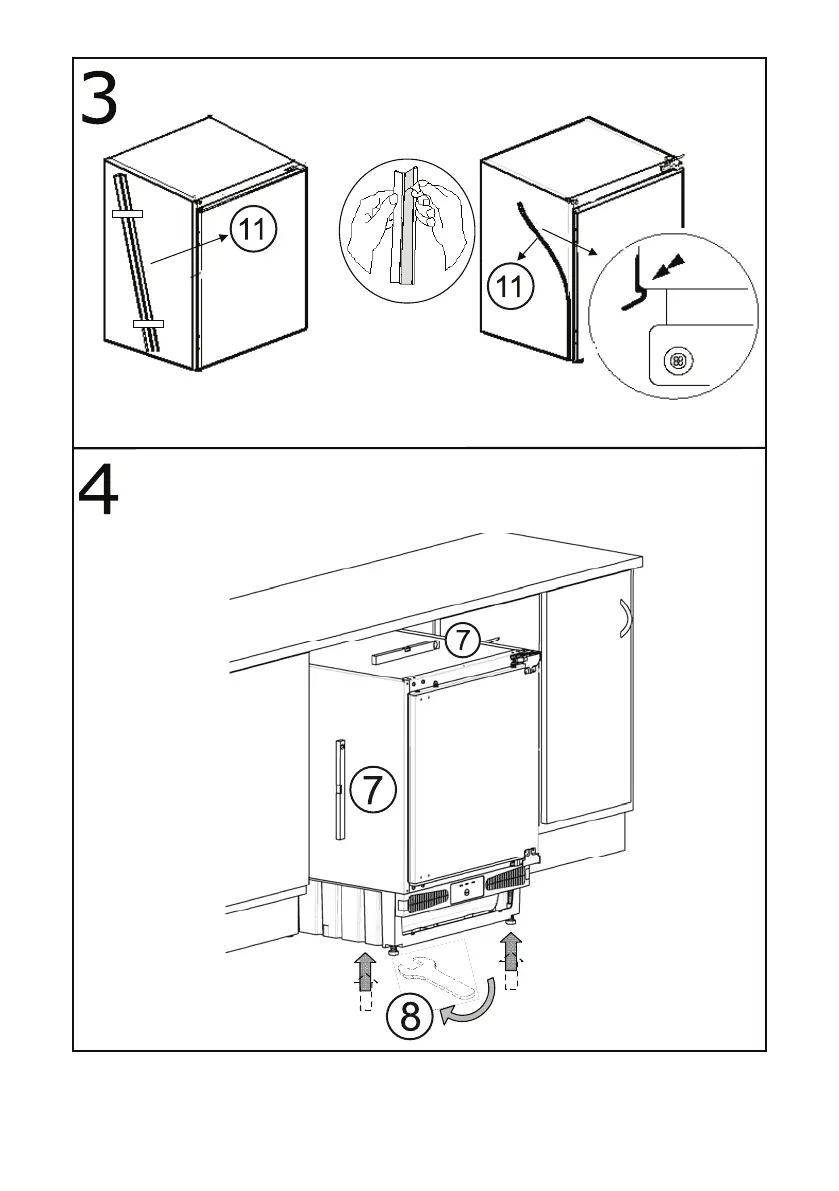 3

11

11

4

7

7

8