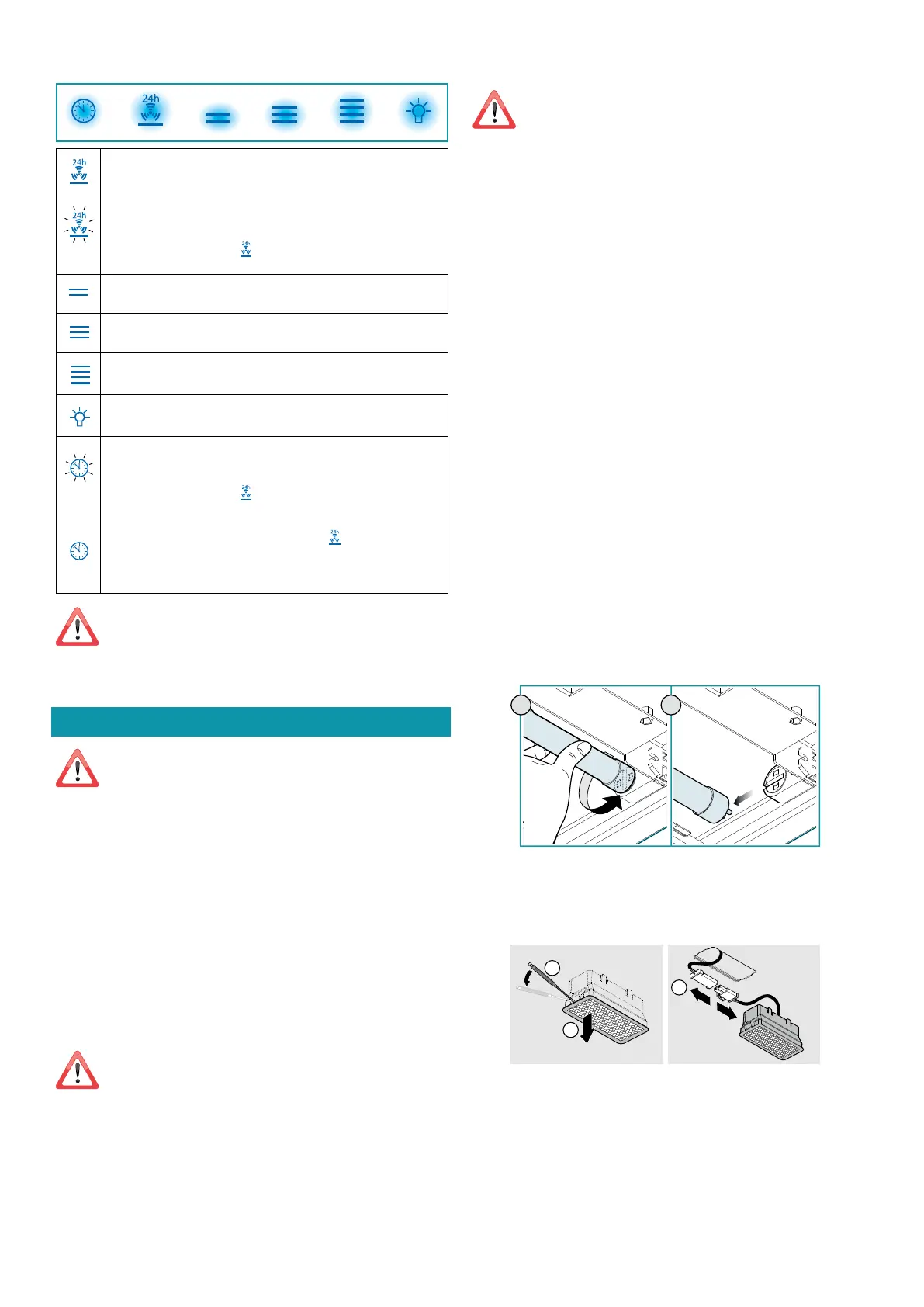 24h

24h

24h

24h

24h

24h