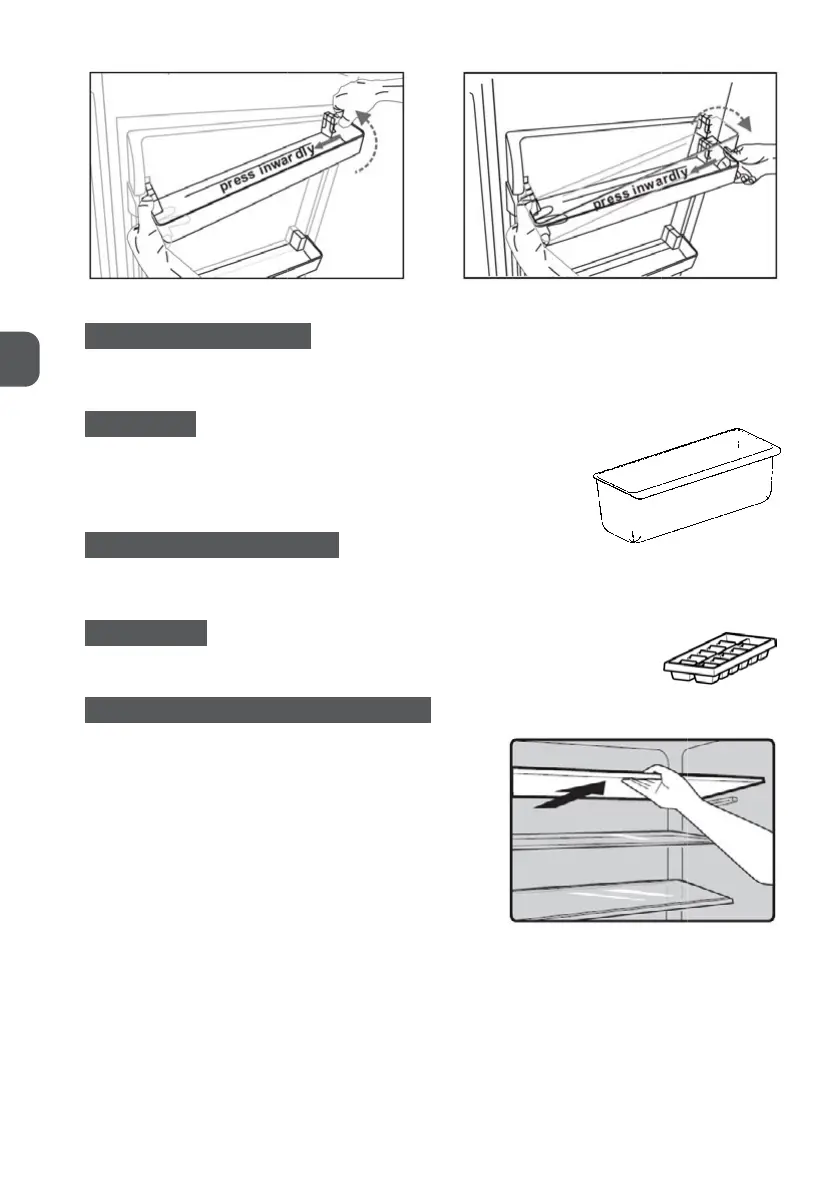 press inwardly

press inwardly