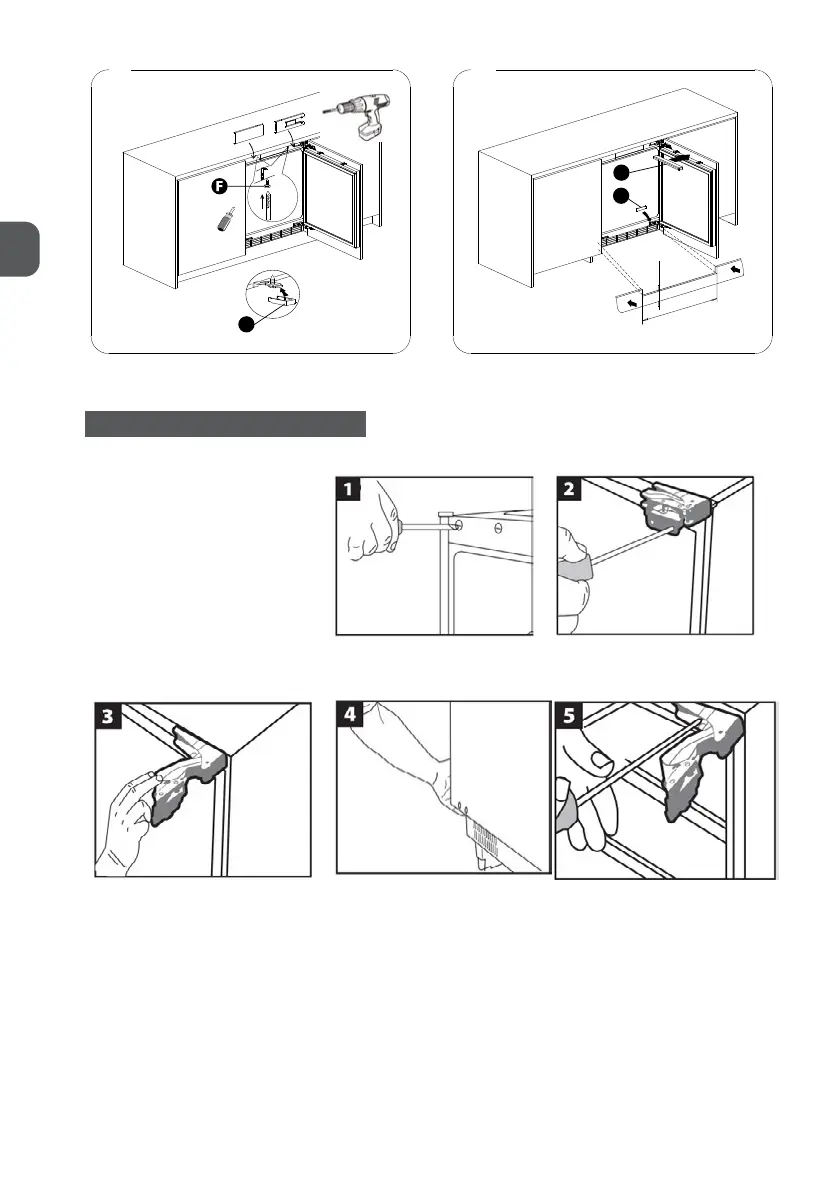 F

1

2

3

4

5