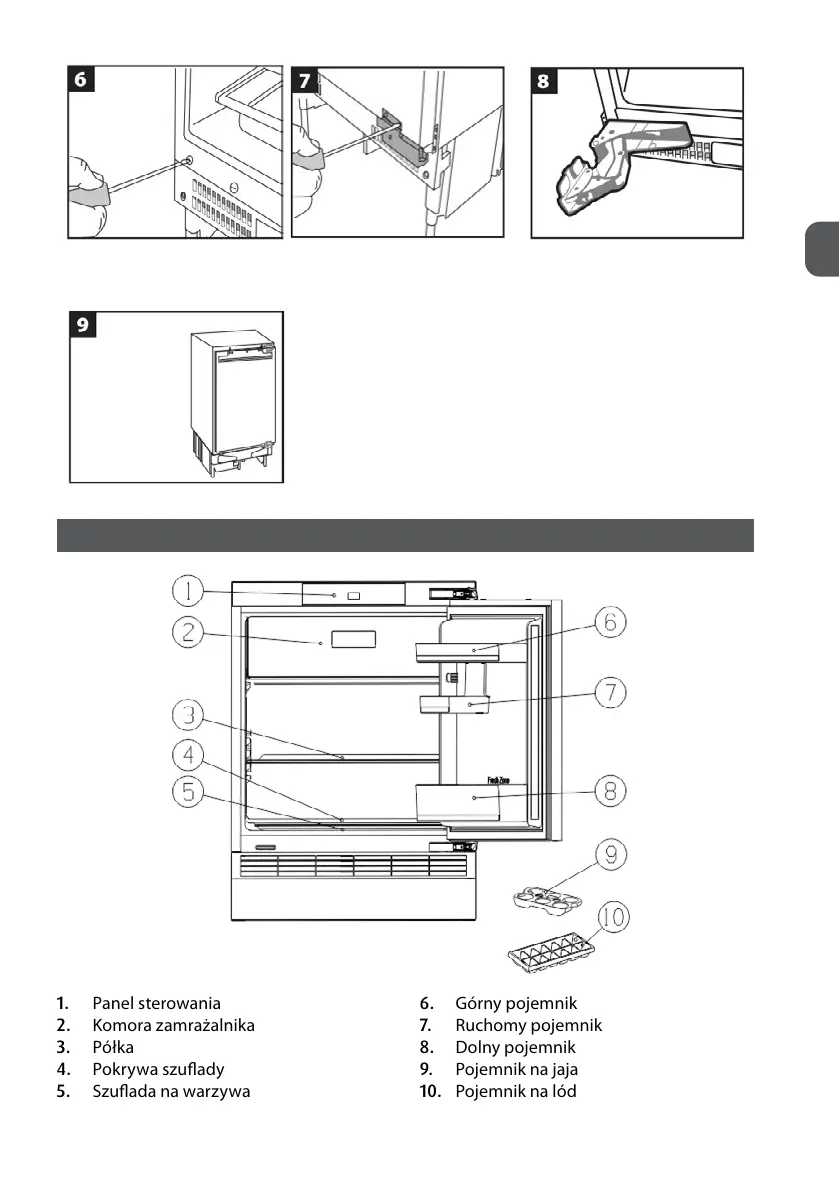 6

7

8

9

1
2
3
4
5
6
7
8
9
10

Fresh Zone

1. Panel sterowania
2. Komora zamrażalnika
3. Półka
4. Pokrywa szuflady
5. Szuflada na warzywa

6. Górny pojemnik
7. Ruchomy pojemnik
8. Dolny pojemnik
9. Pojemnik na jaja
10. Pojemnik na lód