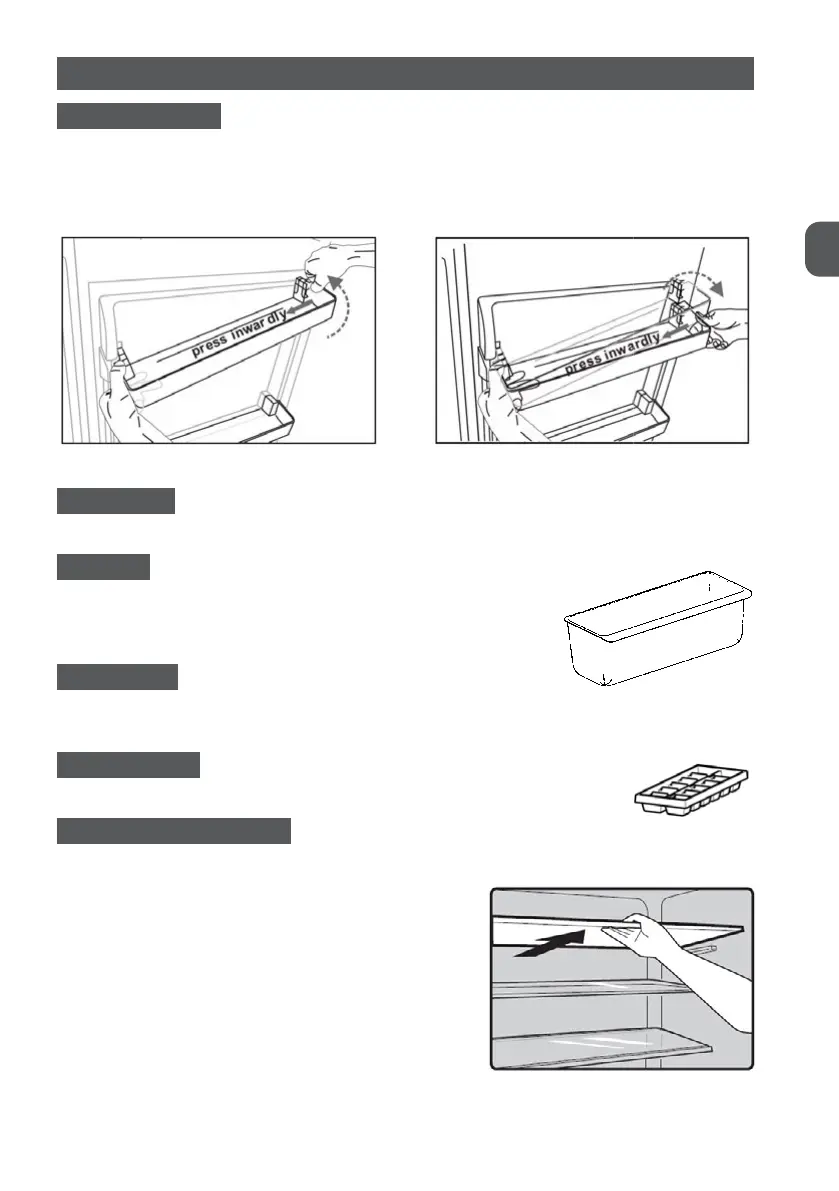 press inwardly

press inwardly