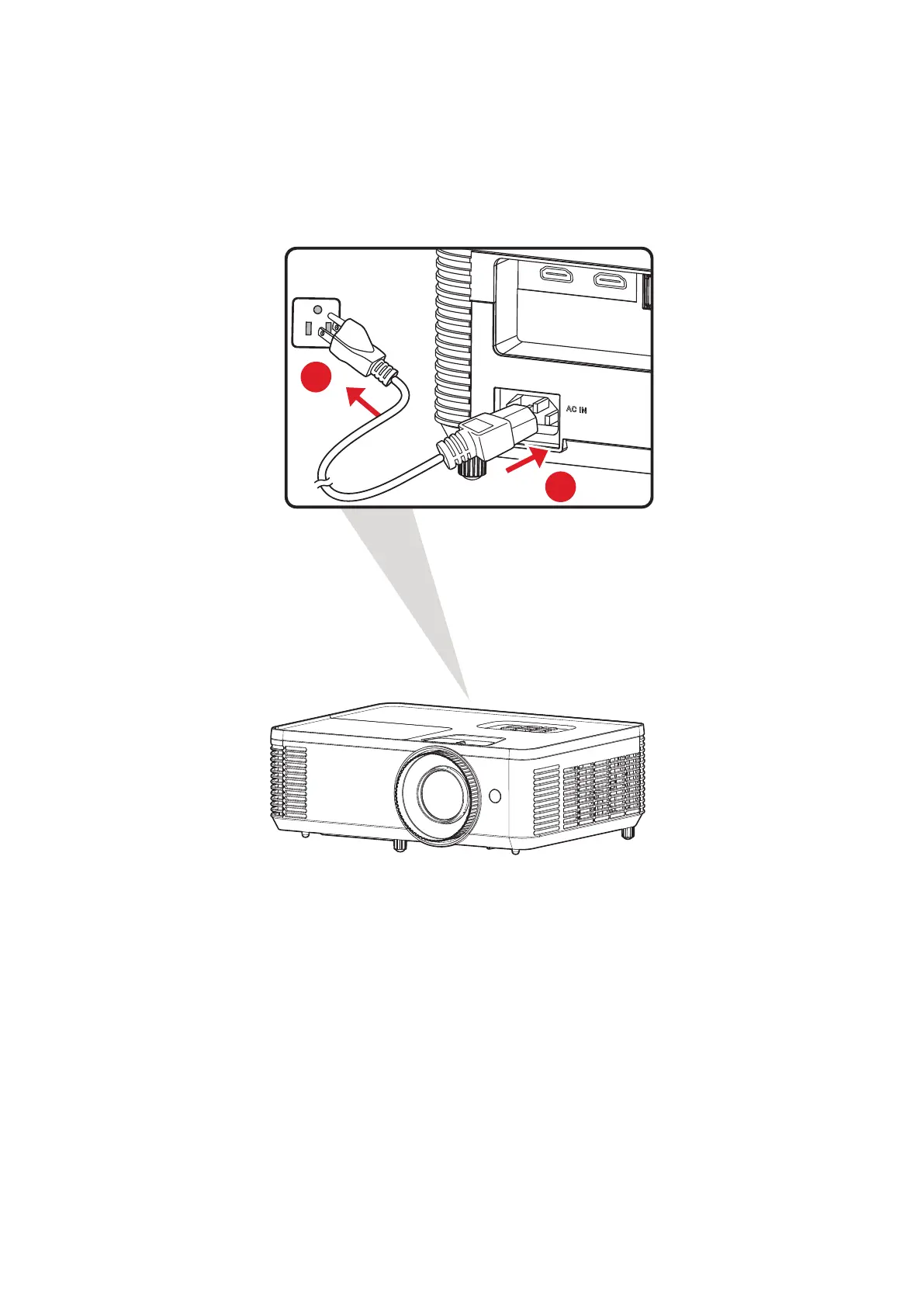 AC IN