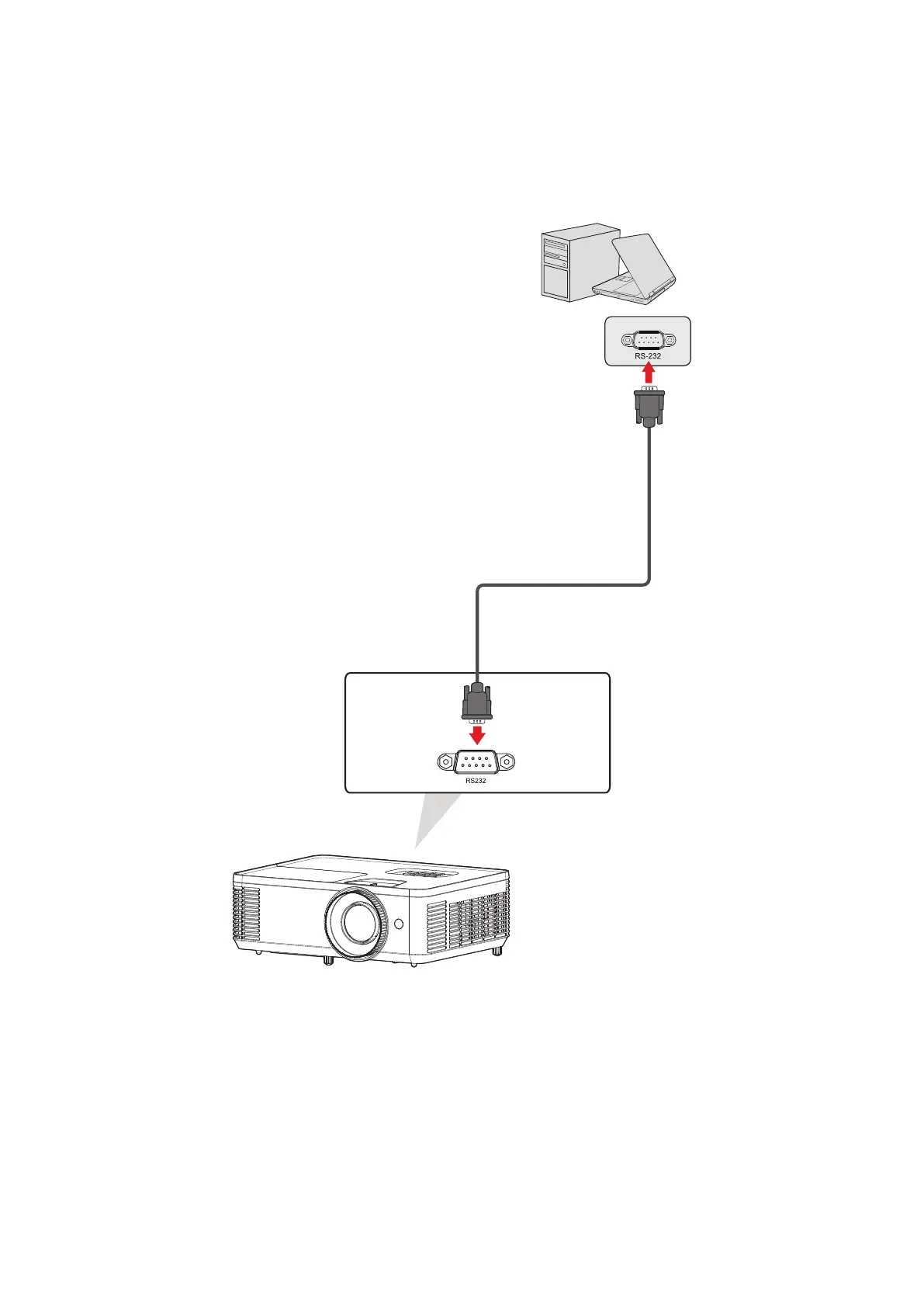 RS-232

RS232