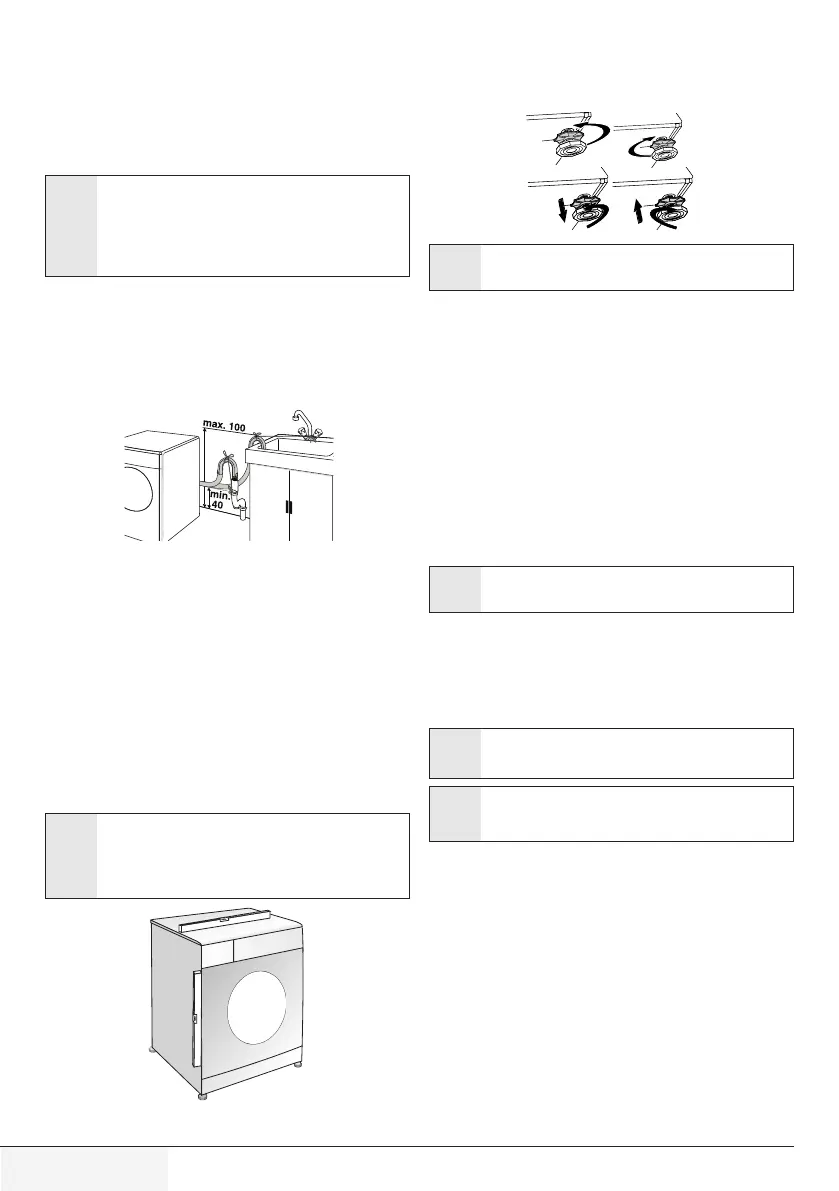 max. 100

min. 40