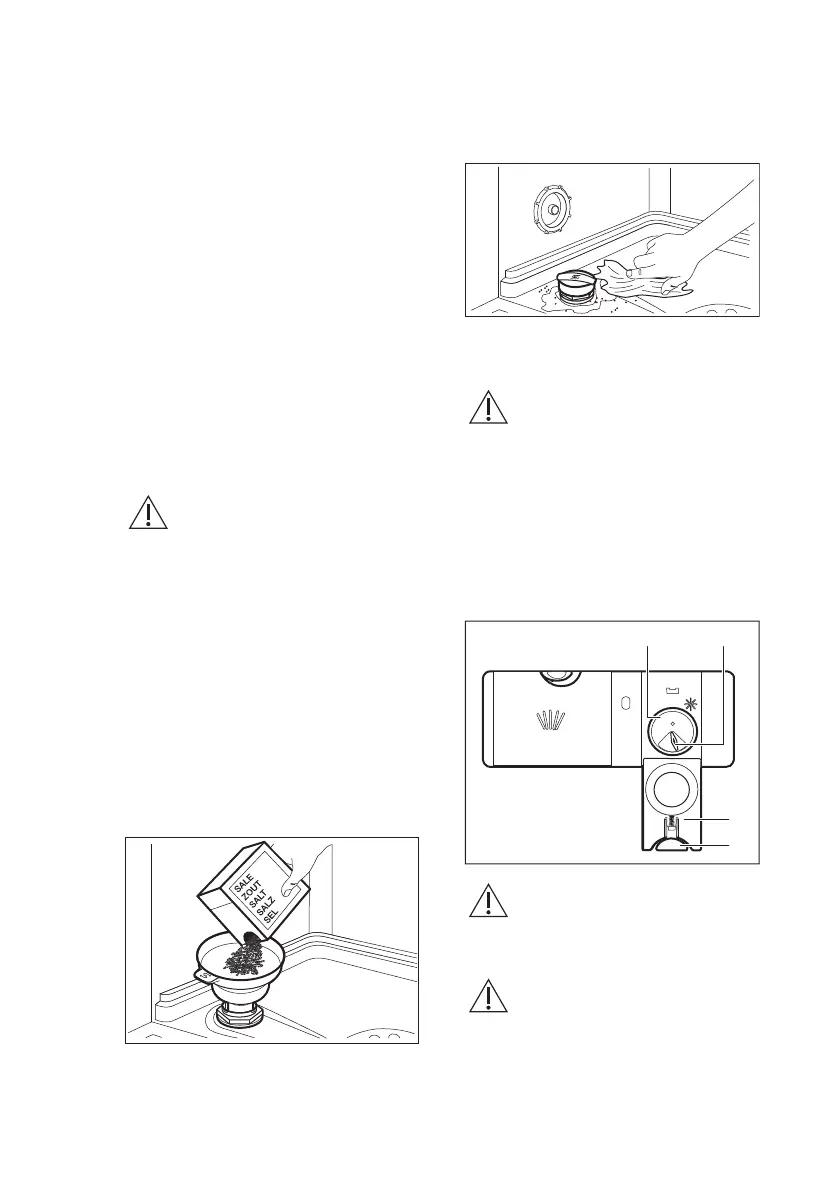 SALE
ZOUT
SALT
SALZ
SEL