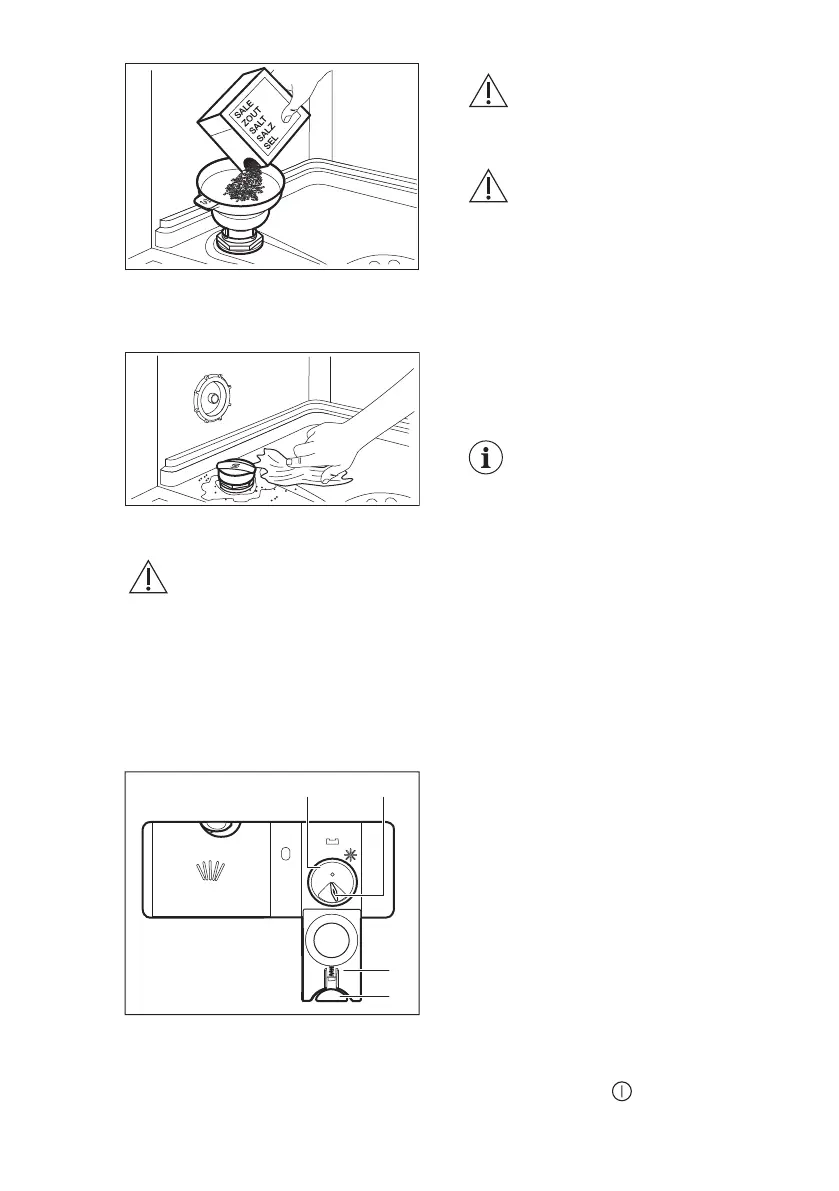 SALE
ZOUT
SALT
SALZ
SEL