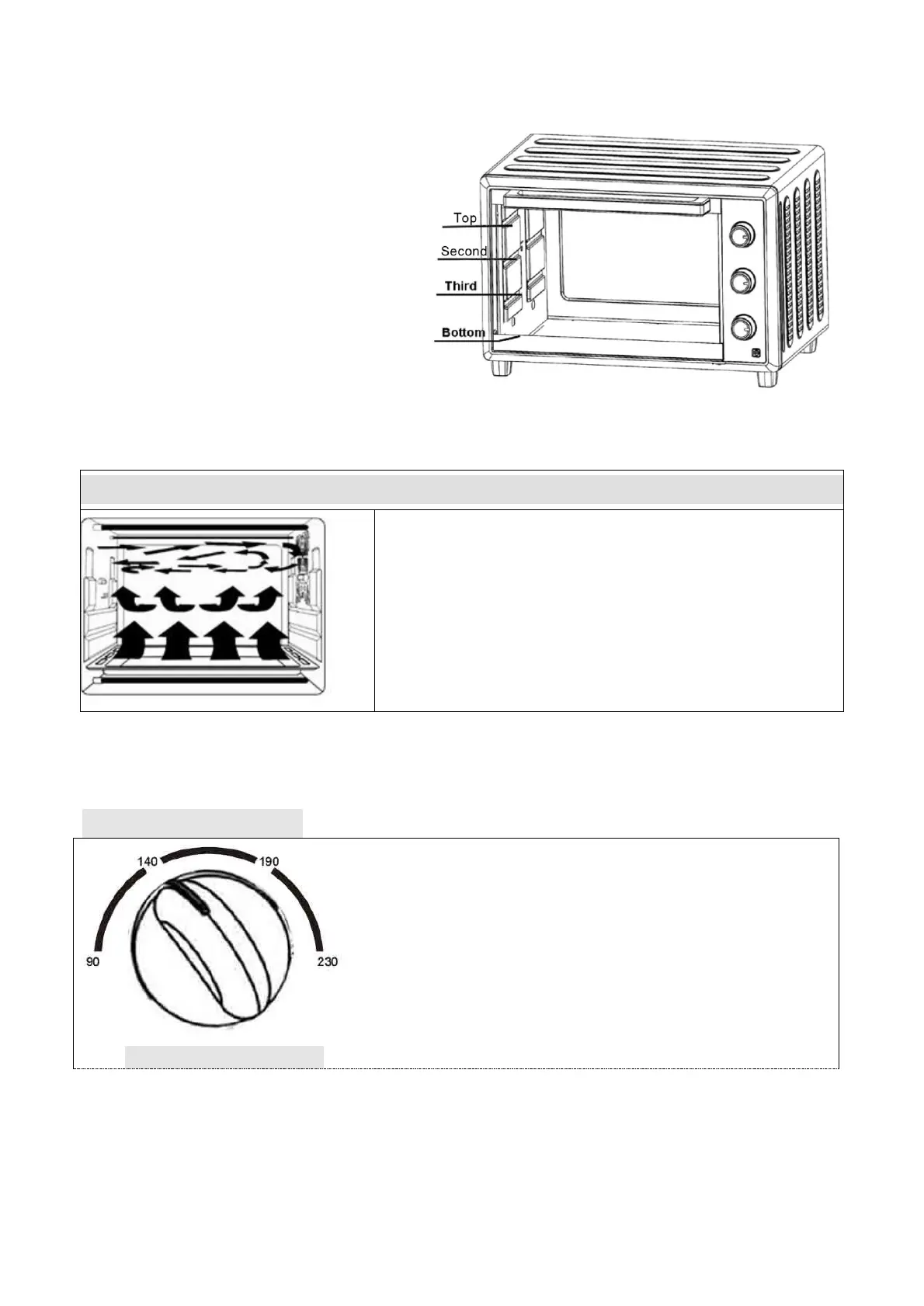 Top
Second
Third
Bottom

140
190
90
230