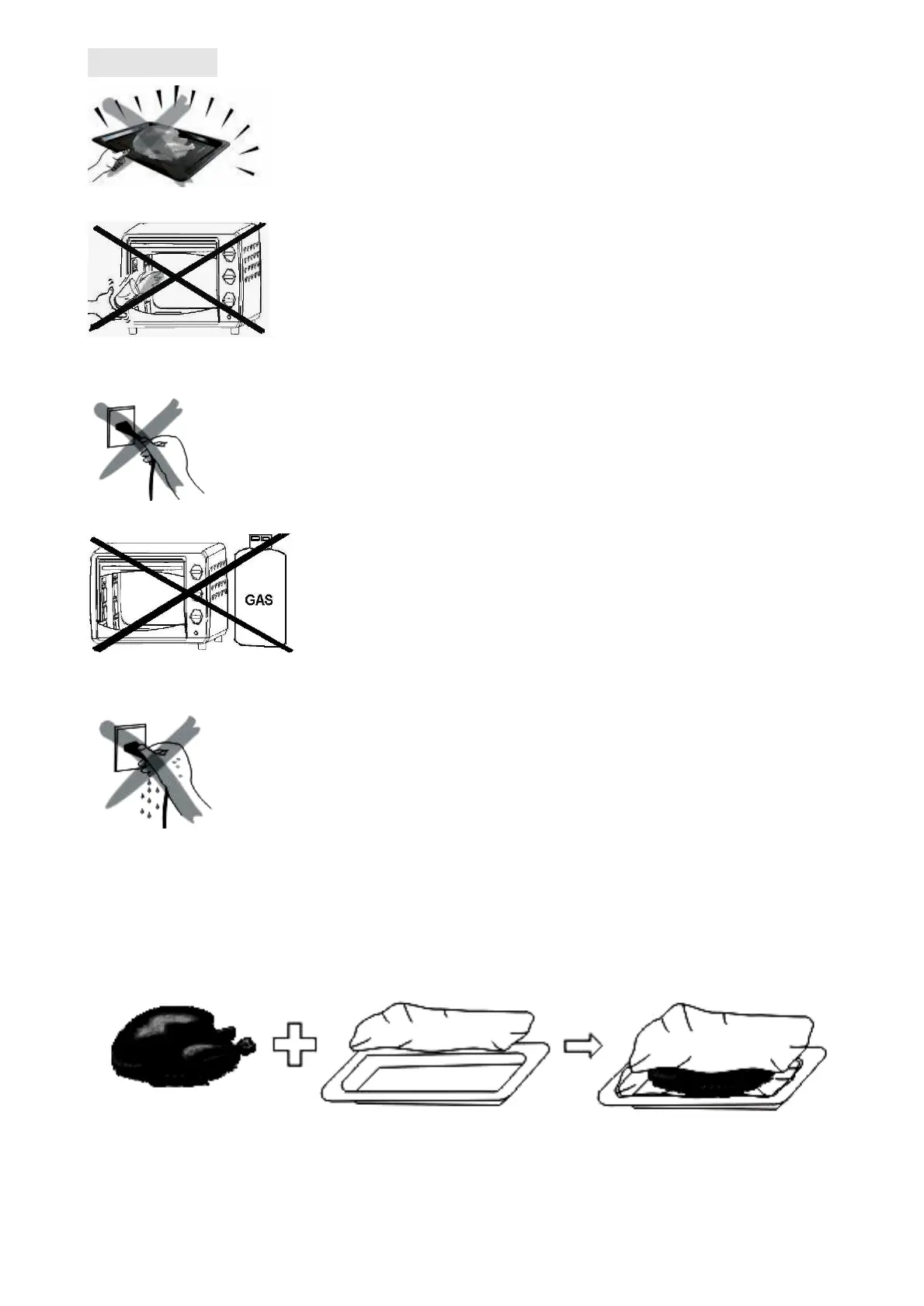 GAS