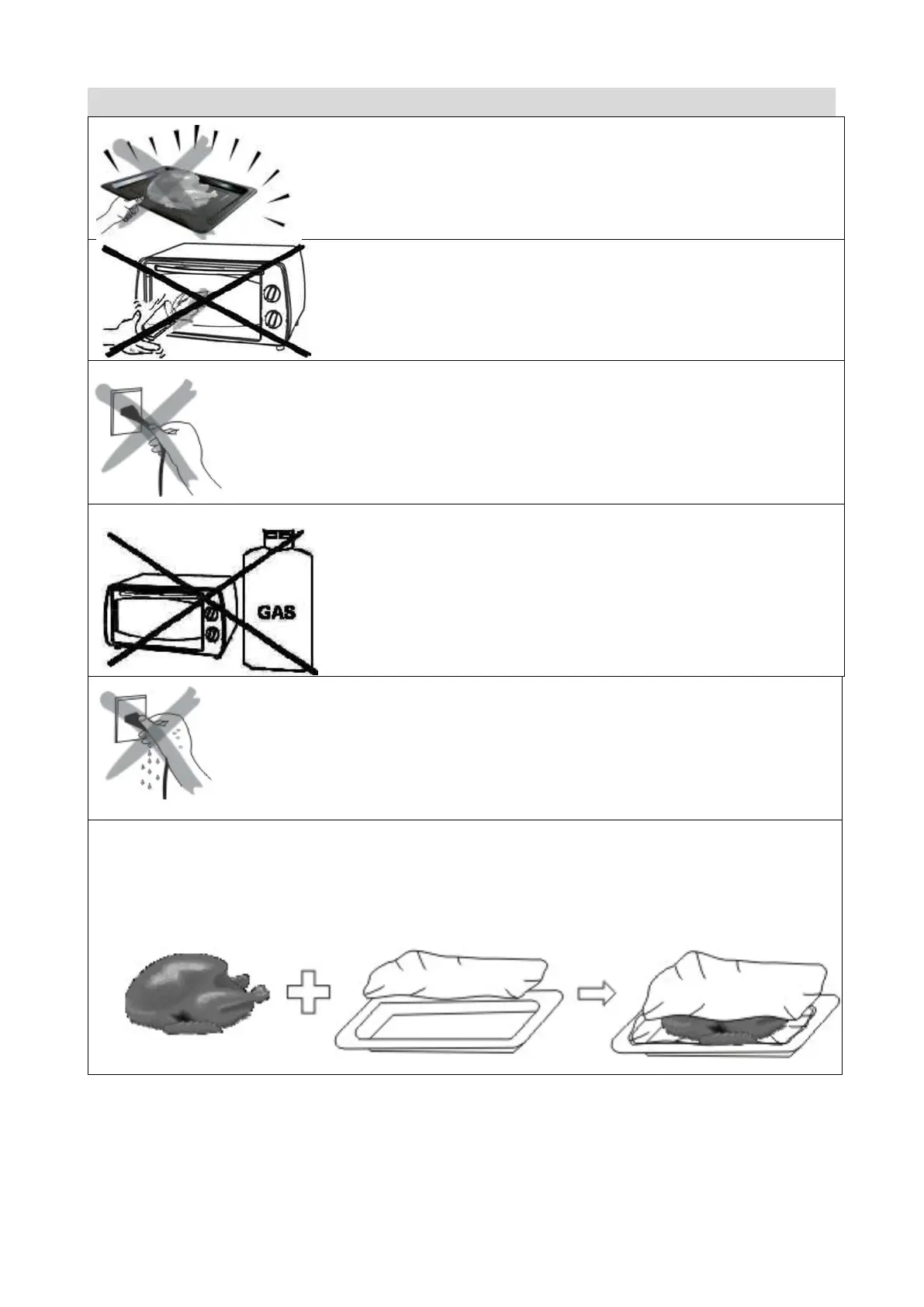 GAS