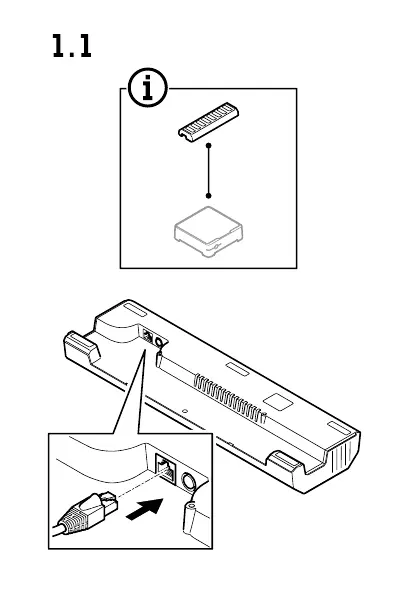 1.1

i