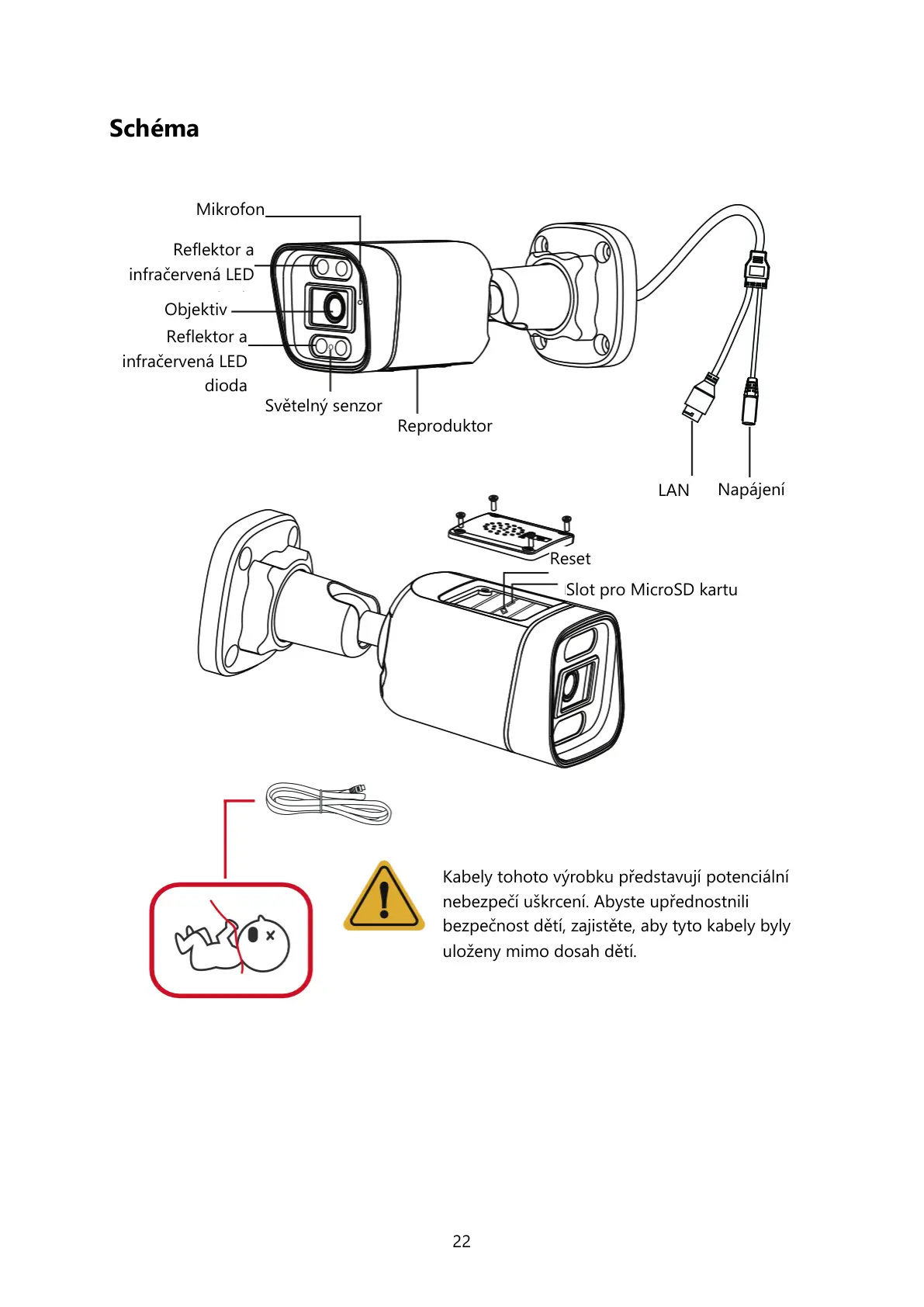 Schéma

Mikrofon

Reflektor a infračervená LED

Objektiv

Reflektor a infračervená LED dioda

Světelný senzor

Reproduktor

LAN

Napájení

Reset

Slot pro MicroSD kartu

Kabely tohoto výrobku představují potenciální nebezpečí uškrcení. Abyste upřednostnili bezpečnost dětí, zajistěte, aby tyto kabely byly uloženy mimo dosah dětí.

22