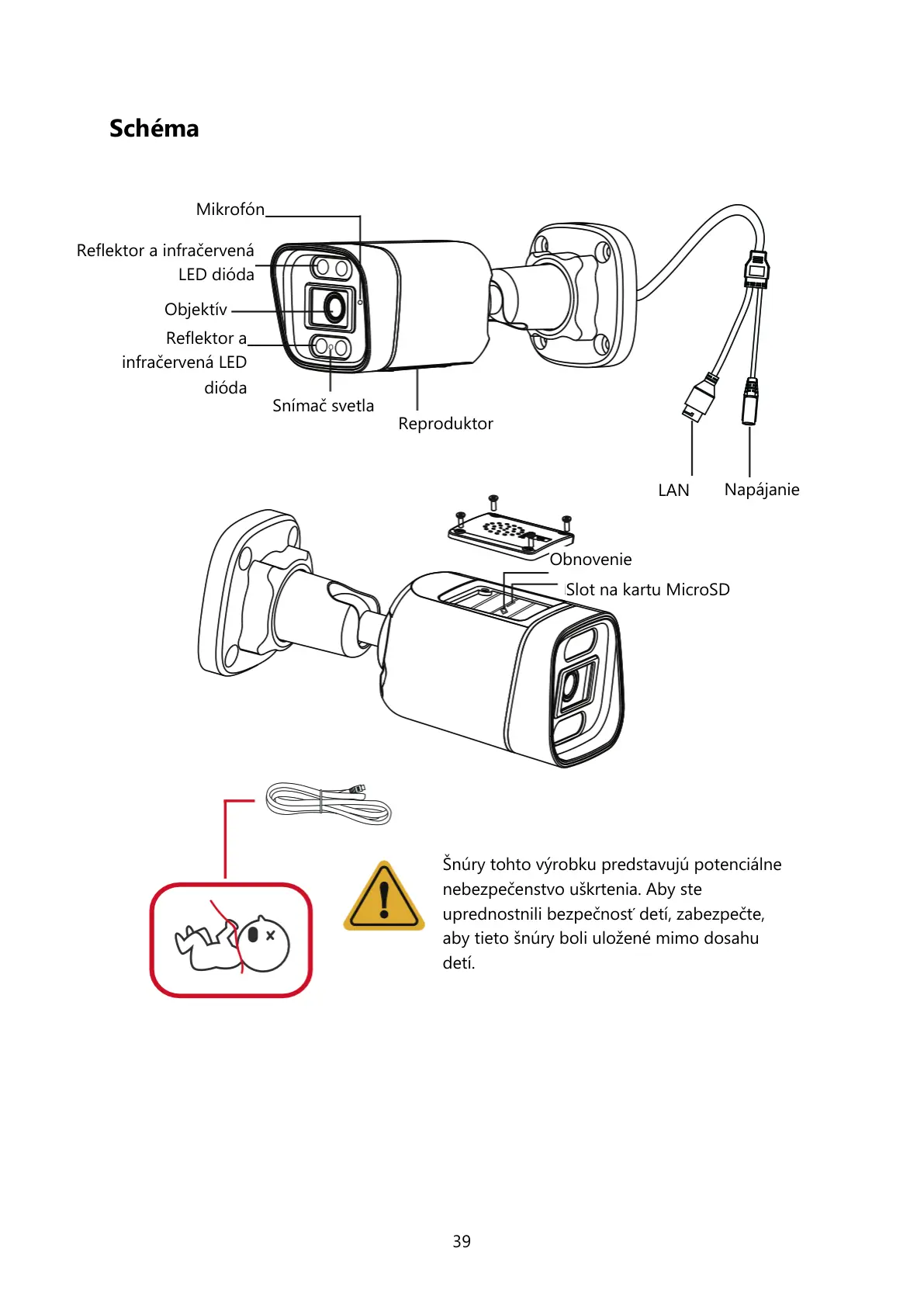 Schéma

Mikrofón

Reflektor a infračervená LED dióda

Objektív

Reflektor a infračervená LED dióda

Snímač svetla

Reproduktor

LAN

Napájanie

Obnovenie

Slot na kartu MicroSD

Šnúry tohto výrobku predstavujú potenciálne nebezpečenstvo uškrtenia. Aby ste uprednostnili bezpečnosť detí, zabezpečte, aby tieto šnúry boli uložené mimo dosahu detí.

39