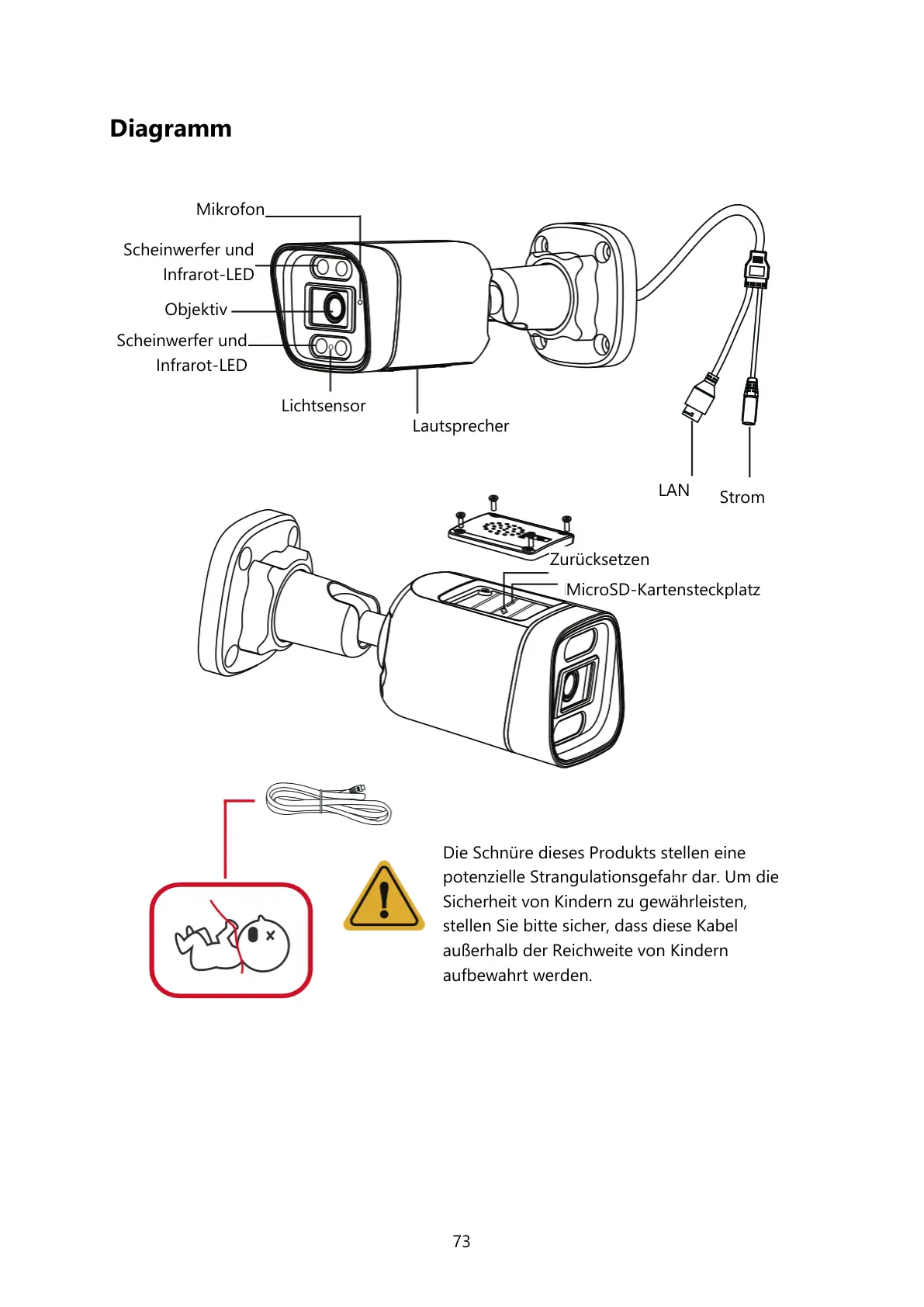 Diagramm

Mikrofon

Scheinwerfer und Infrarot-LED

Objektiv

Scheinwerfer und Infrarot-LED

Lichtsensor

Lautsprecher

LAN

Strom

Zurücksetzen

MicroSD-Kartensteckplatz

Die Schnüre dieses Produkts stellen eine potenzielle Strangulationsgefahr dar. Um die Sicherheit von Kindern zu gewährleisten, stellen Sie bitte sicher, dass diese Kabel außerhalb der Reichweite von Kindern aufbewahrt werden.

73