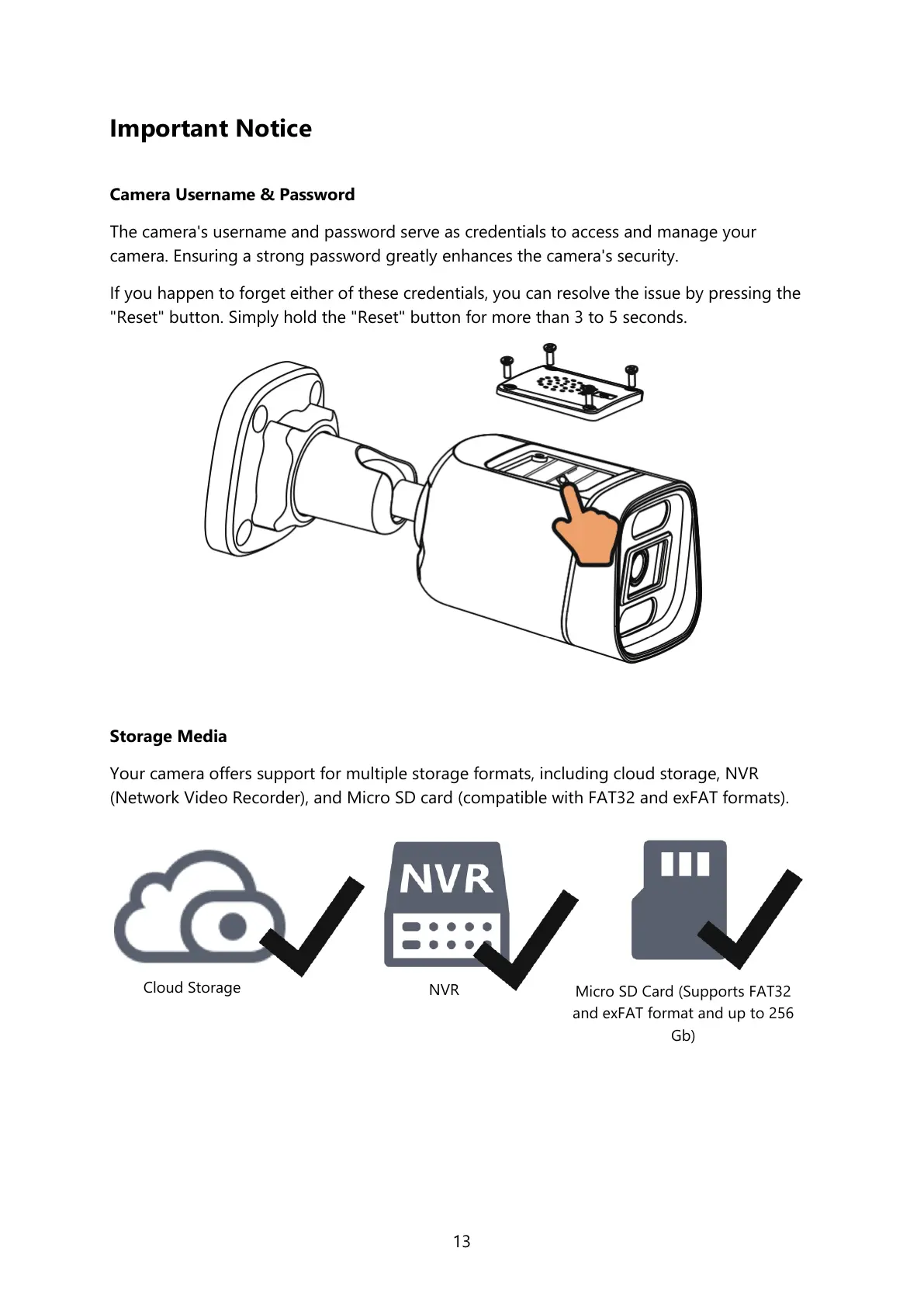 Important Notice

Camera Username & Password

The camera's username and password serve as credentials to access and manage your camera. Ensuring a strong password greatly enhances the camera's security.

If you happen to forget either of these credentials, you can resolve the issue by pressing the "Reset" button. Simply hold the "Reset" button for more than 3 to 5 seconds.

Storage Media

Your camera offers support for multiple storage formats, including cloud storage, NVR (Network Video Recorder), and Micro SD card (compatible with FAT32 and exFAT formats).

NVR

Cloud Storage

NVR

Micro SD Card (Supports FAT32 and exFAT format and up to 256 Gb)

13