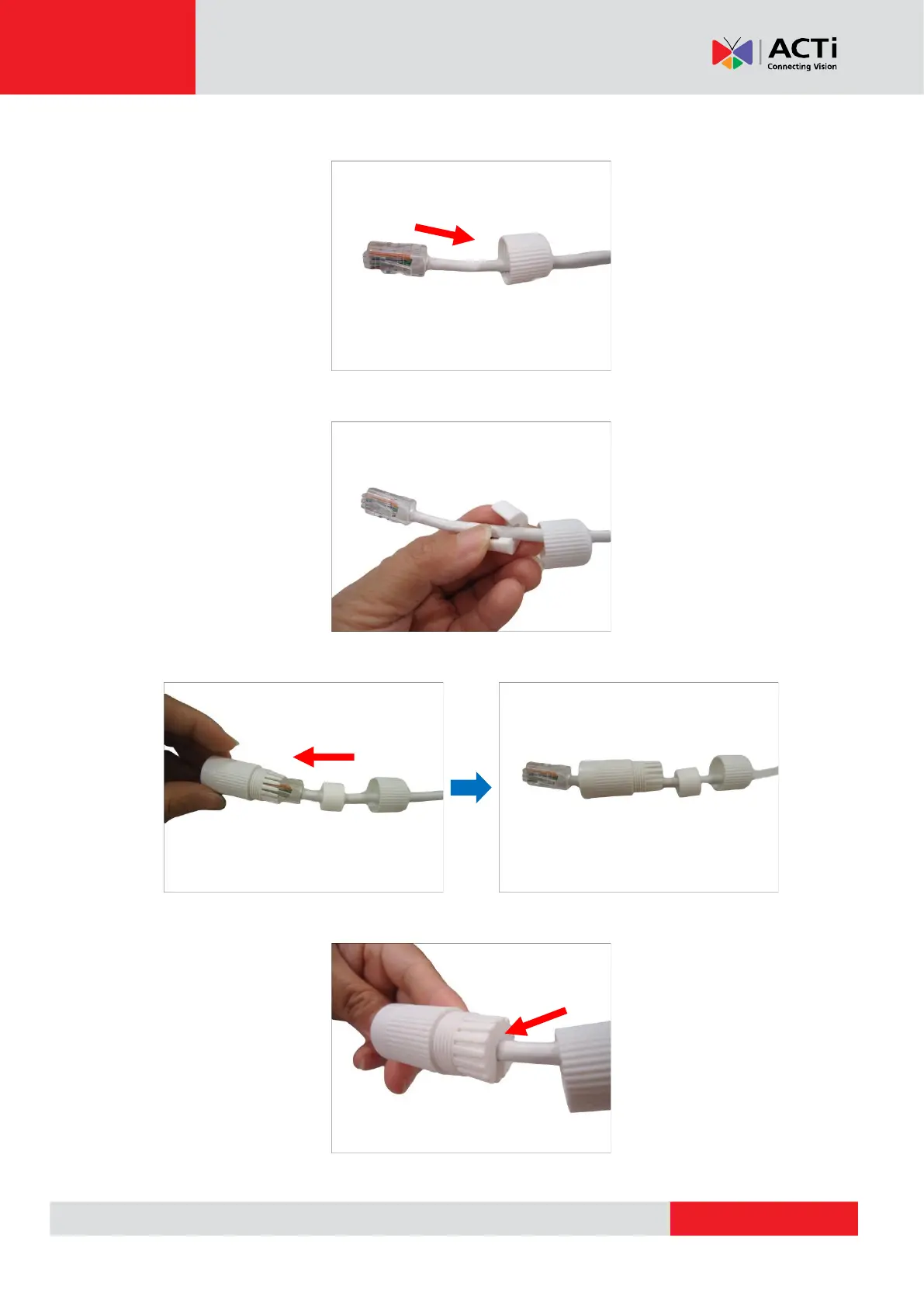 ACTi
Connecting Vision