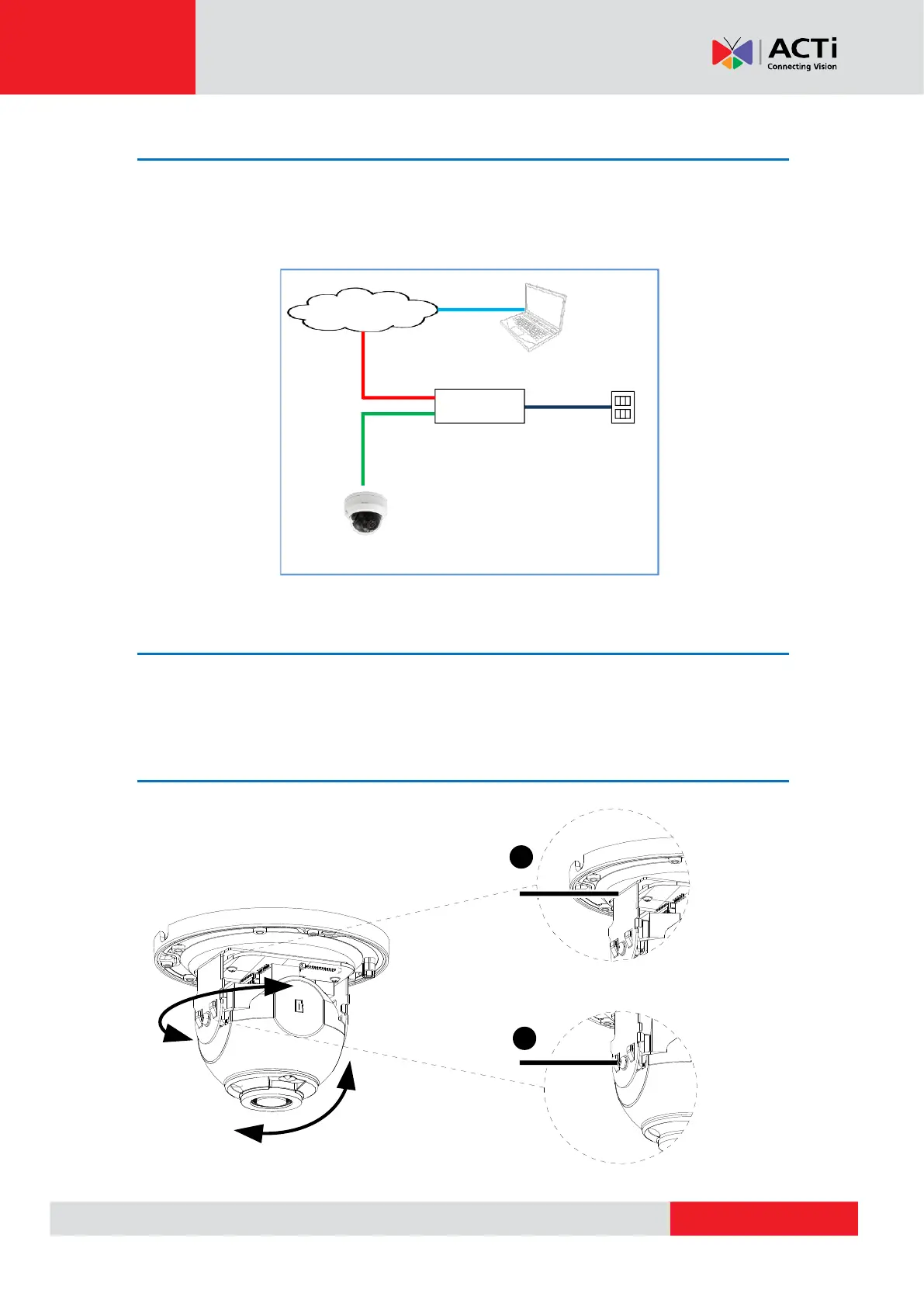 ACTi
Connecting Vision