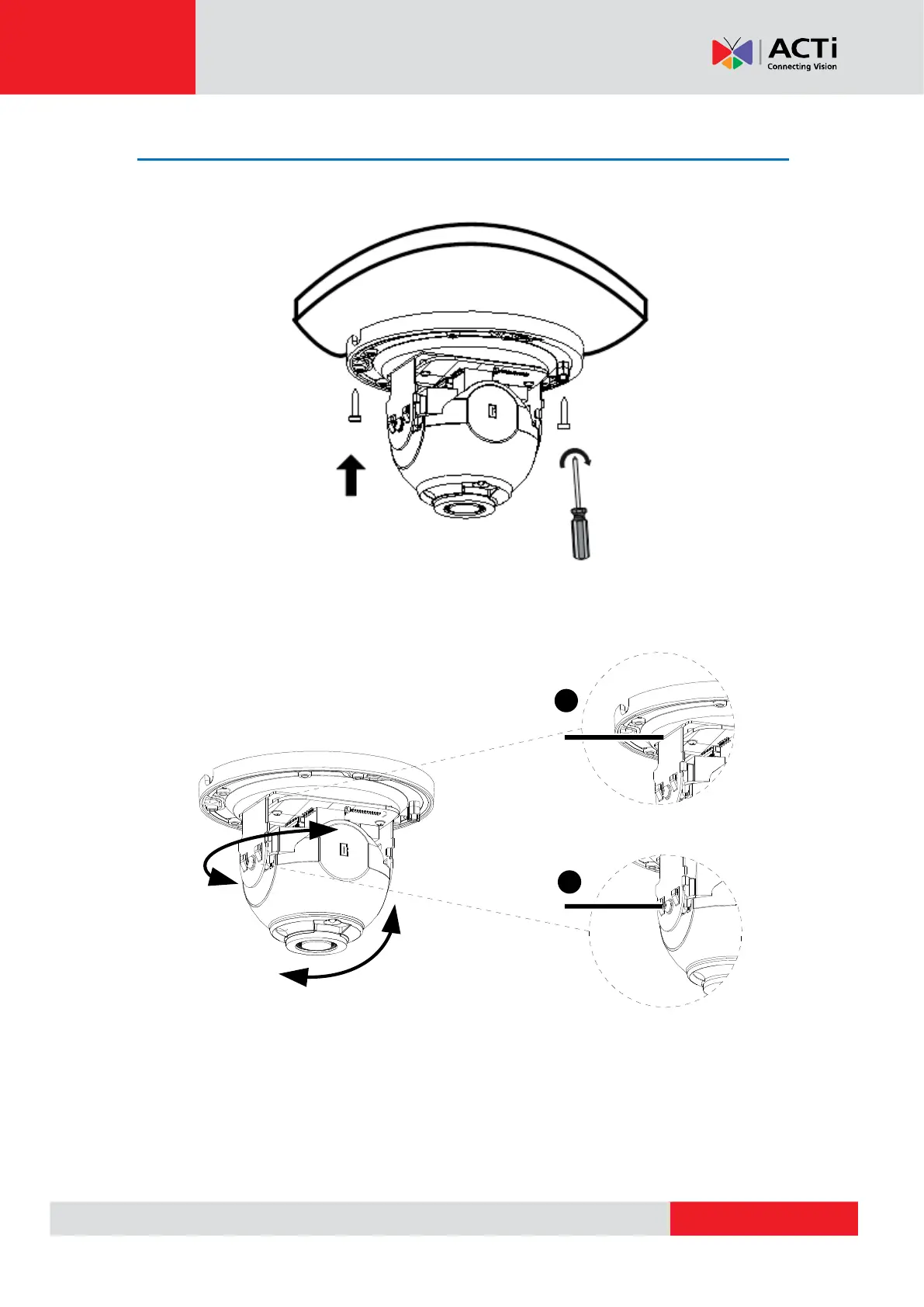 ACTi
Connecting Vision