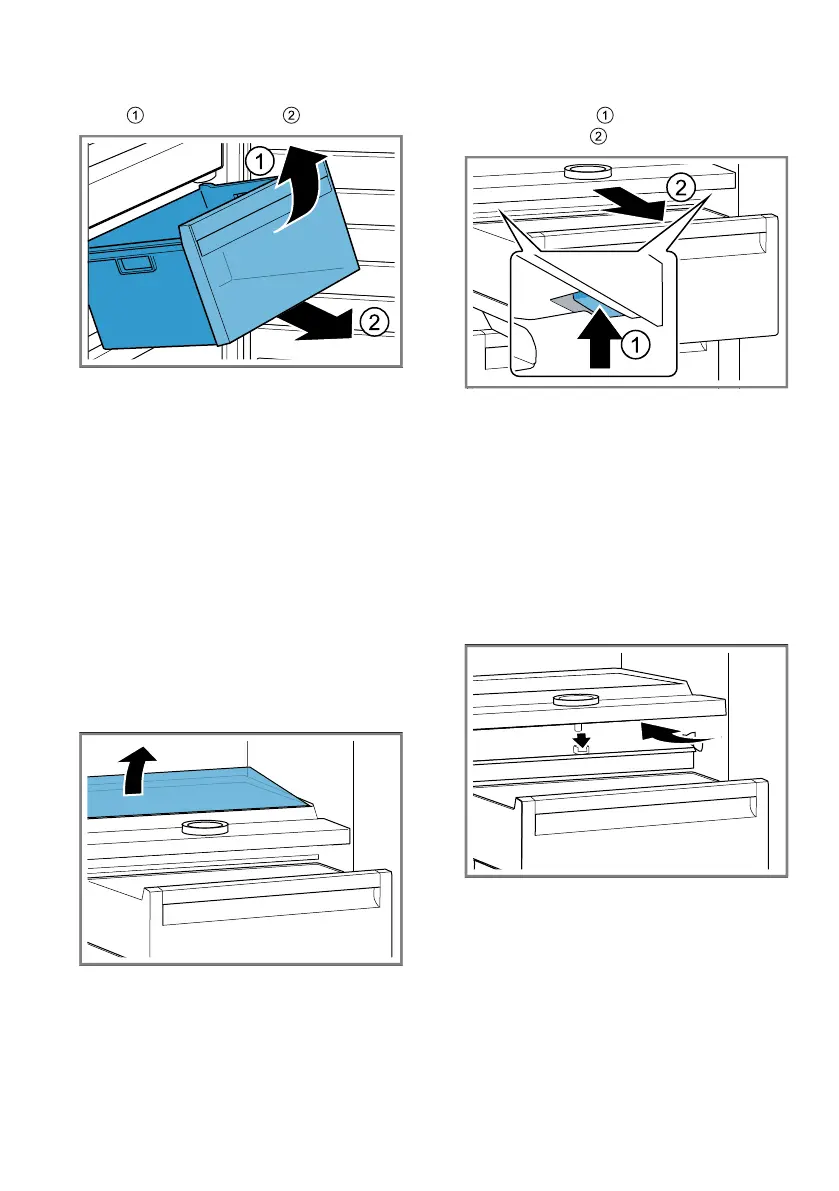 1 2

1

2

1

2

2

1