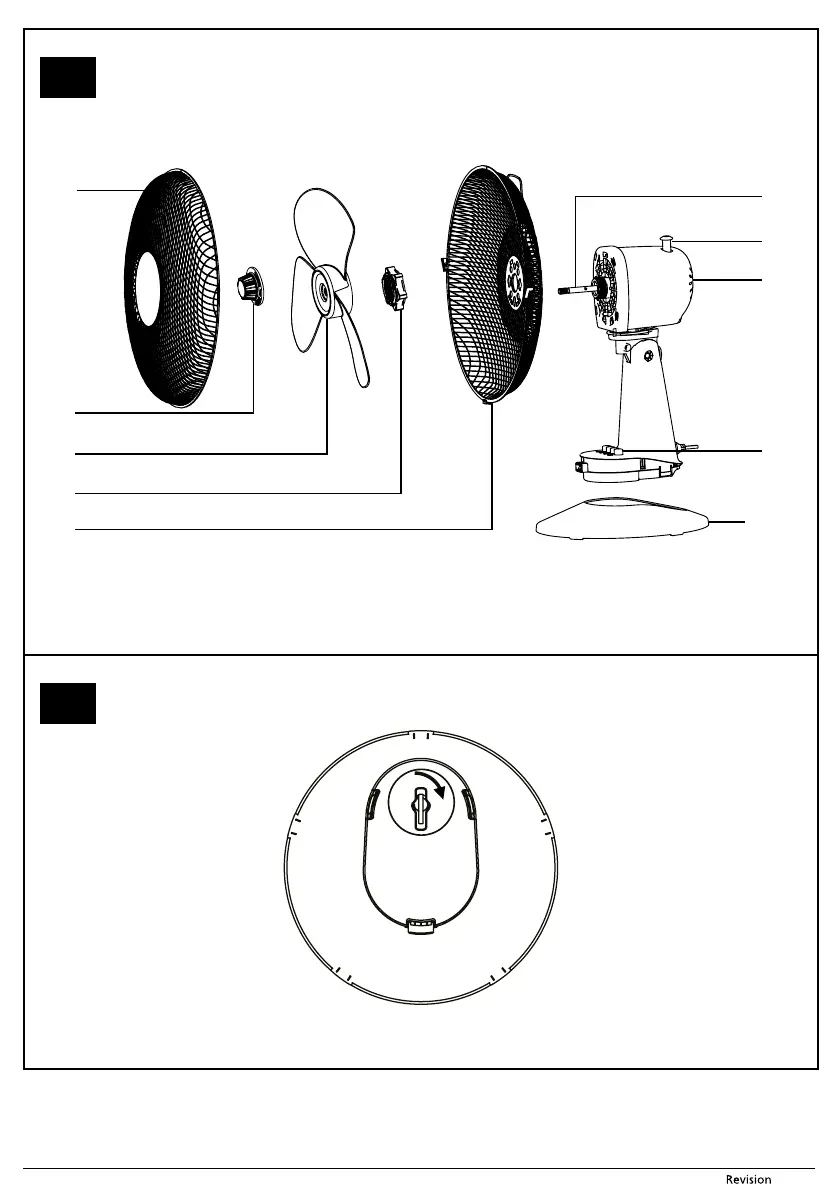 Revision