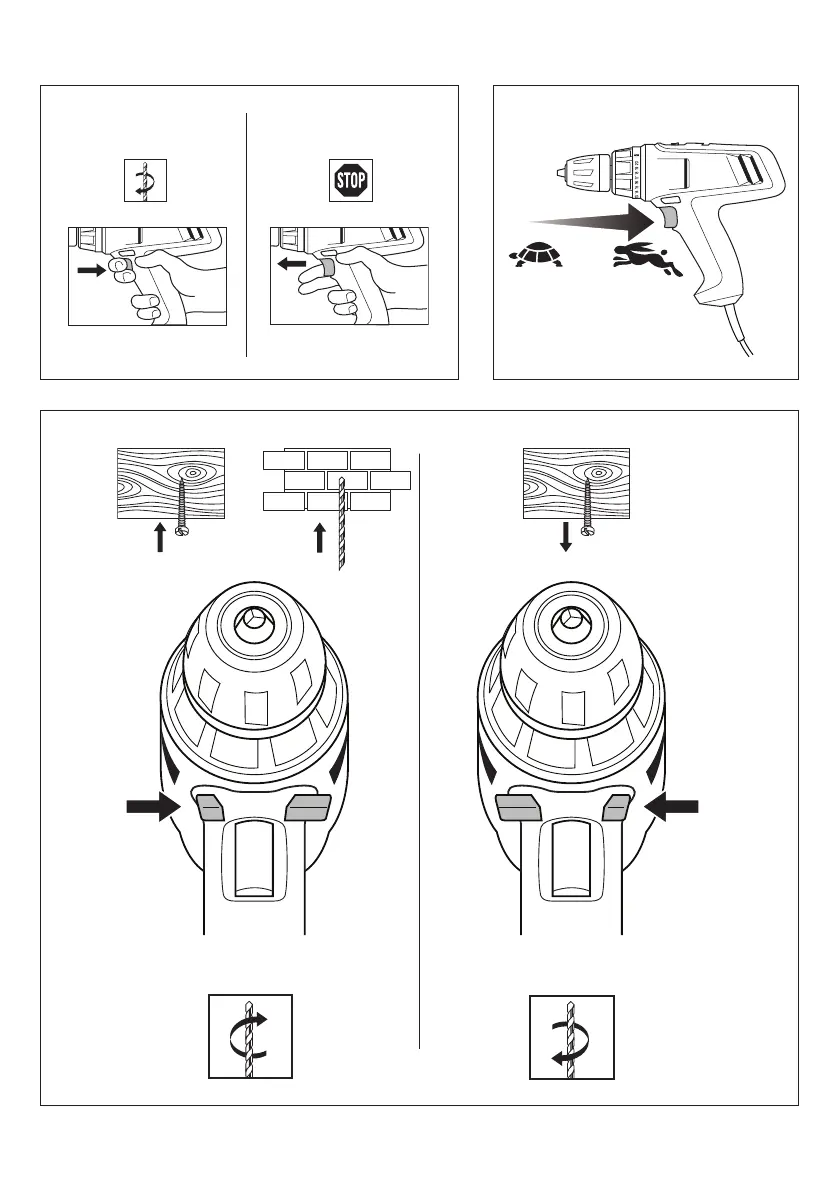 STOP