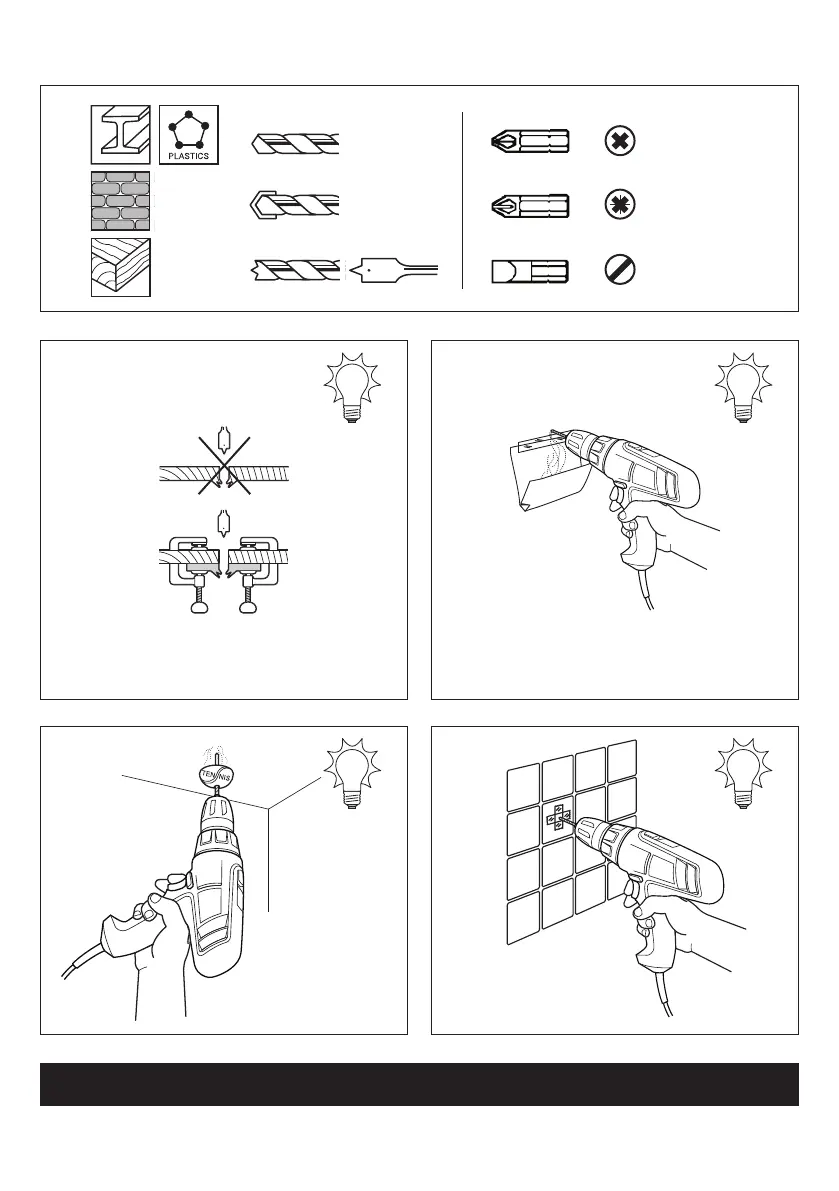 PLASTICS

TENNIS