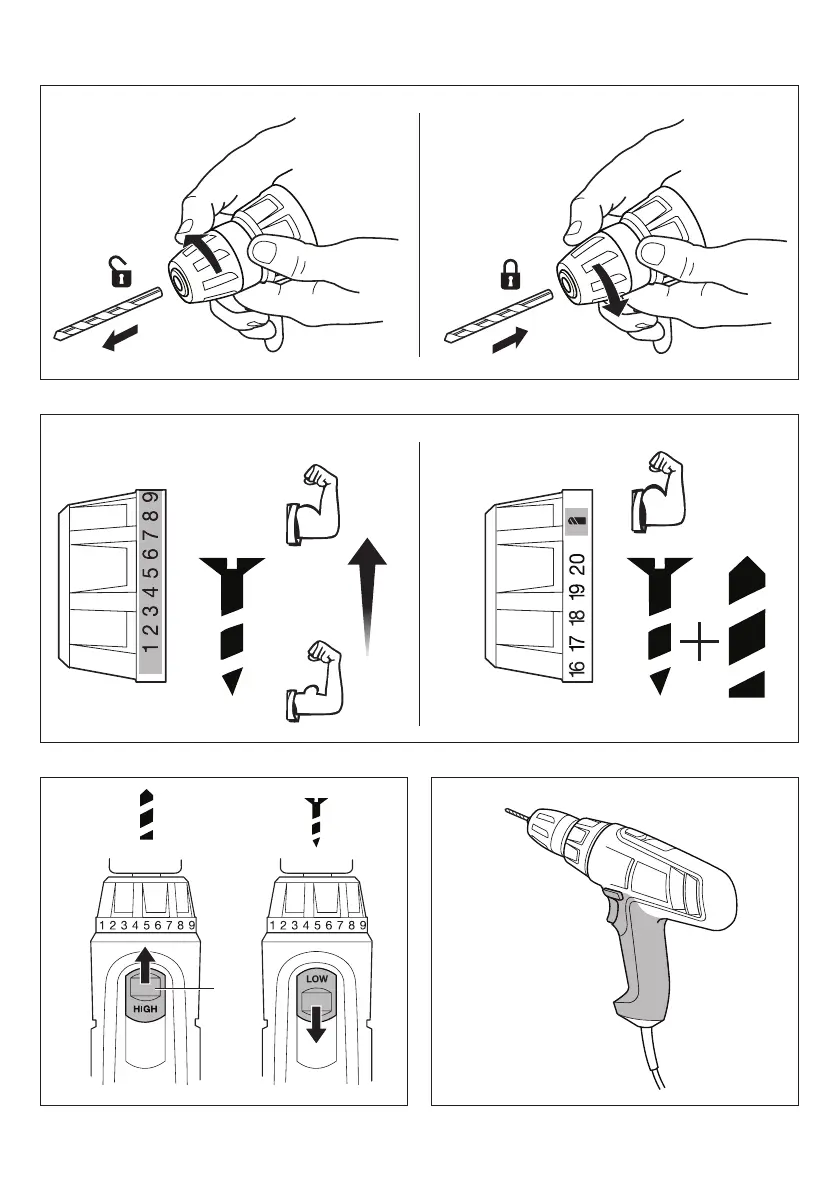 1 2 3 4 5 6 7 8 9

16 17 18 19 20

1 2 3 4 5 6 7 8 9

HIGH

1 2 3 4 5 6 7 8 9

LOW