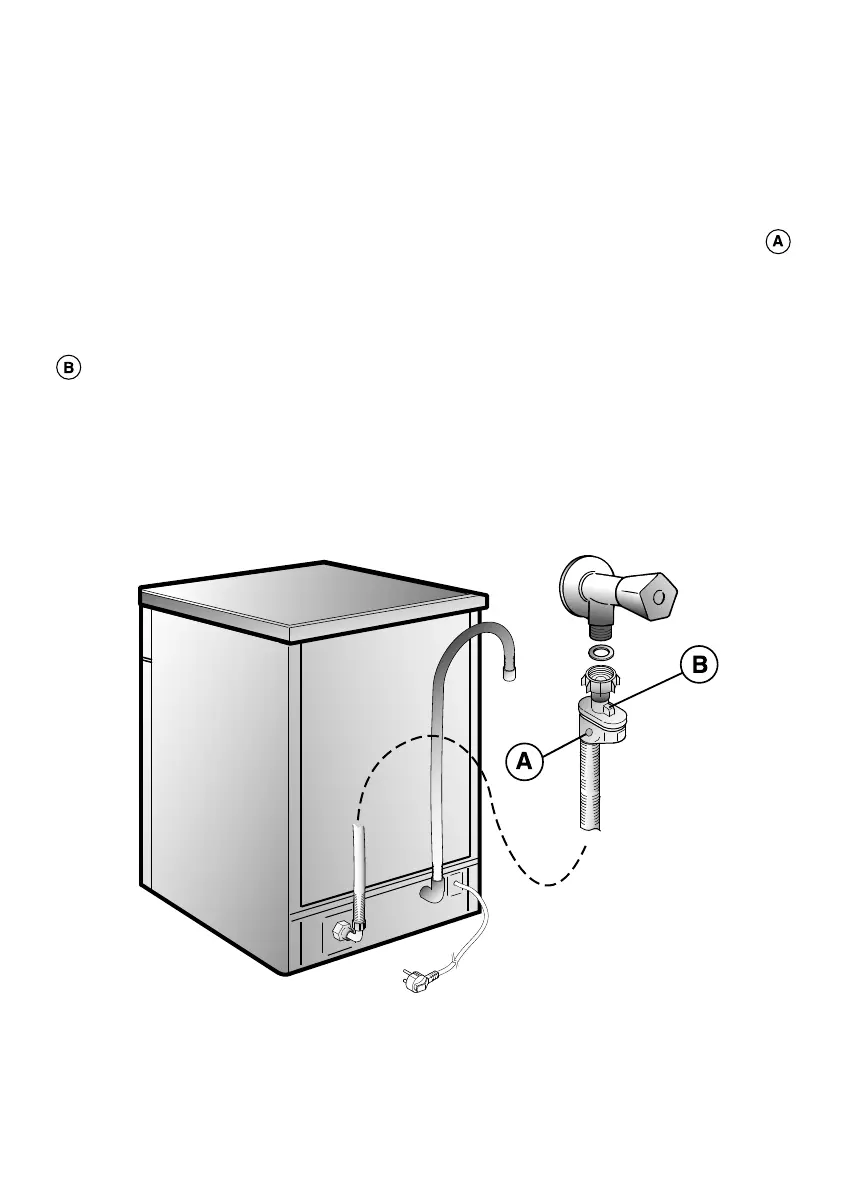 A

B

B

A