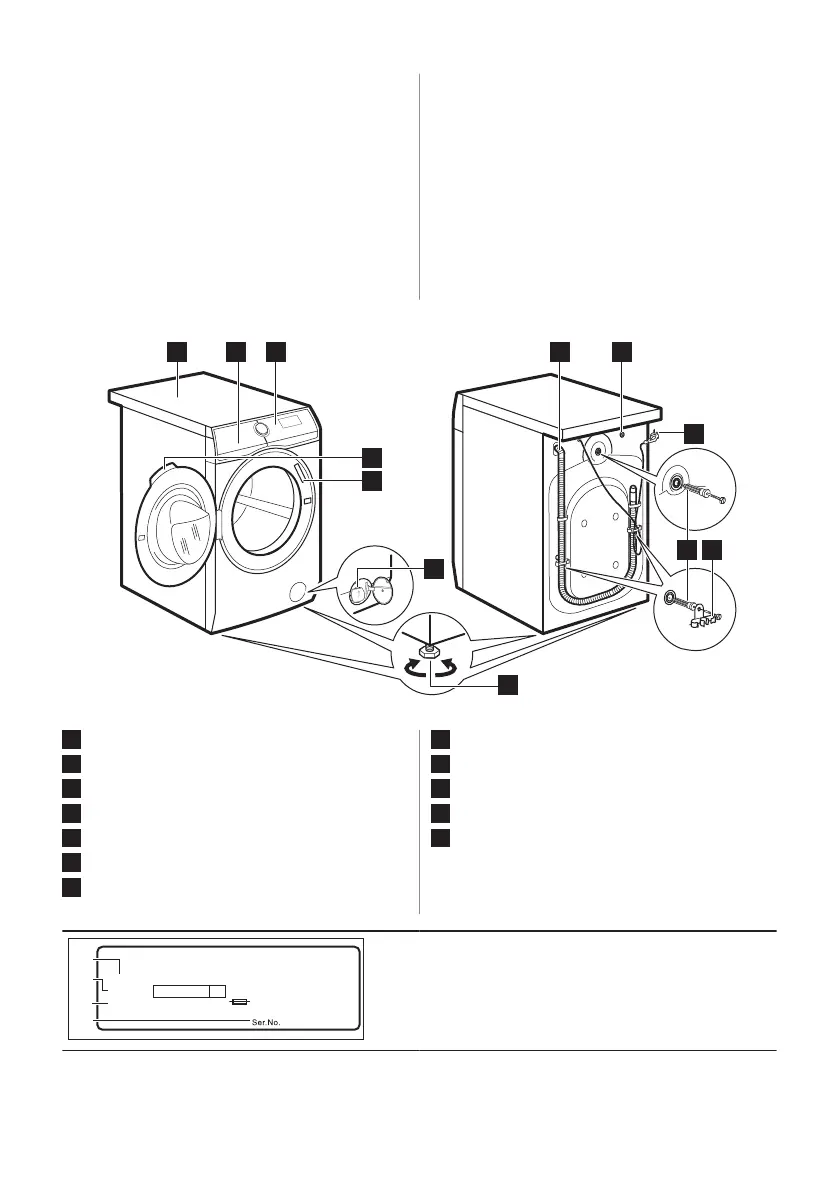 Ser.No.