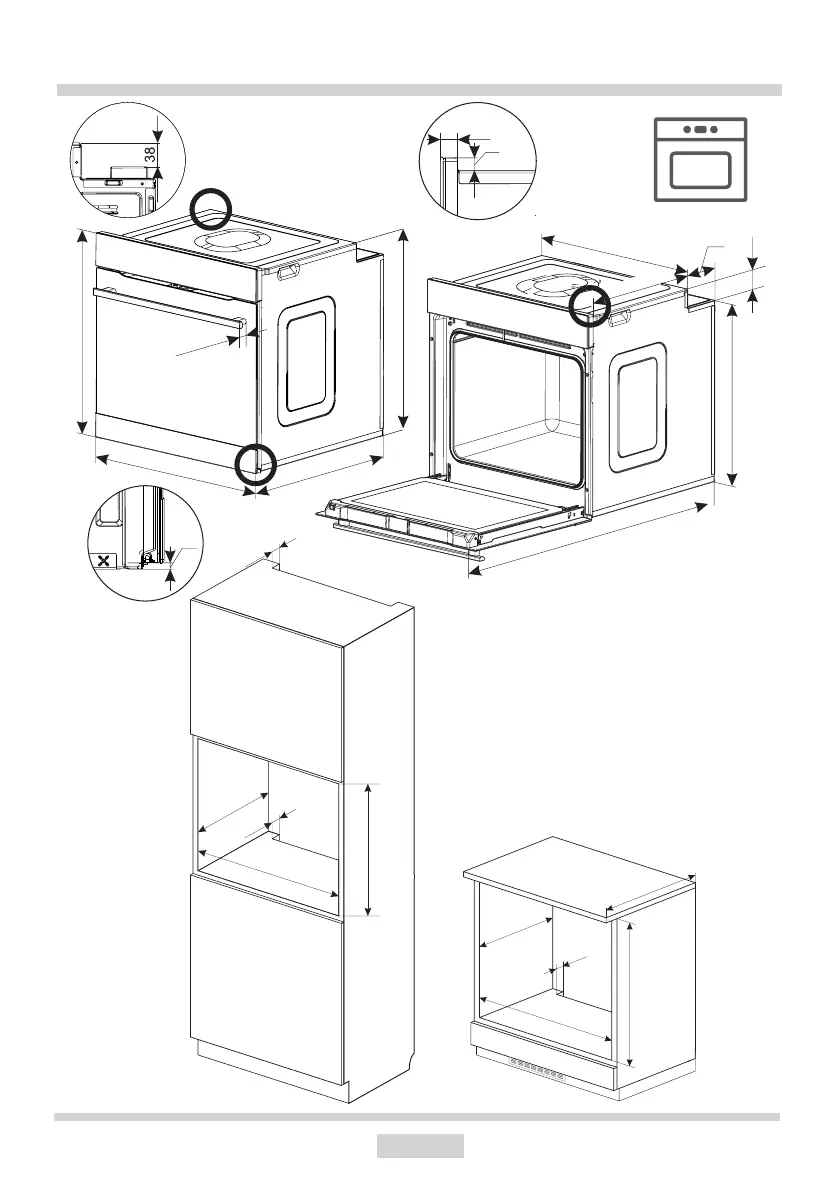 38