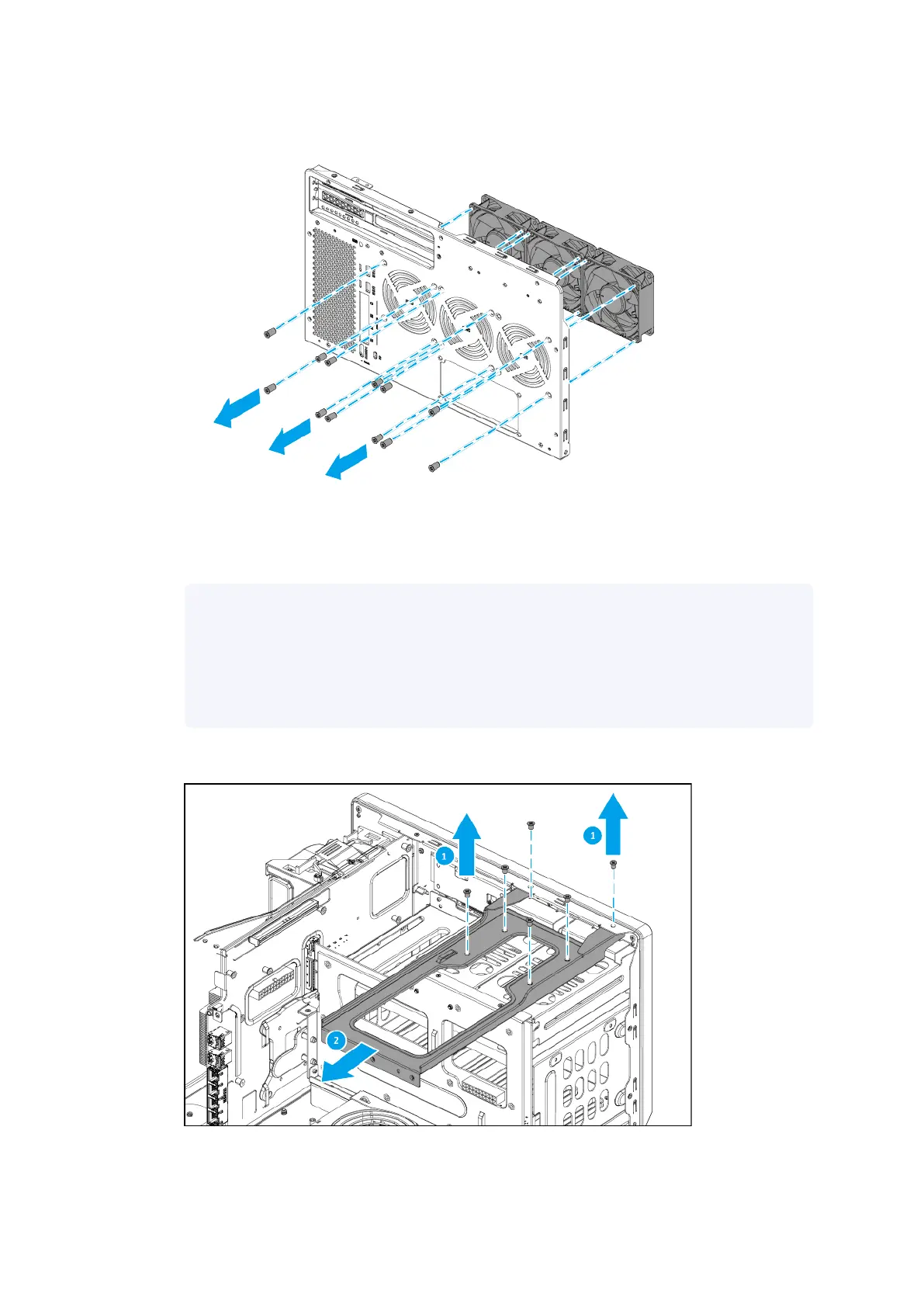 1

1

2