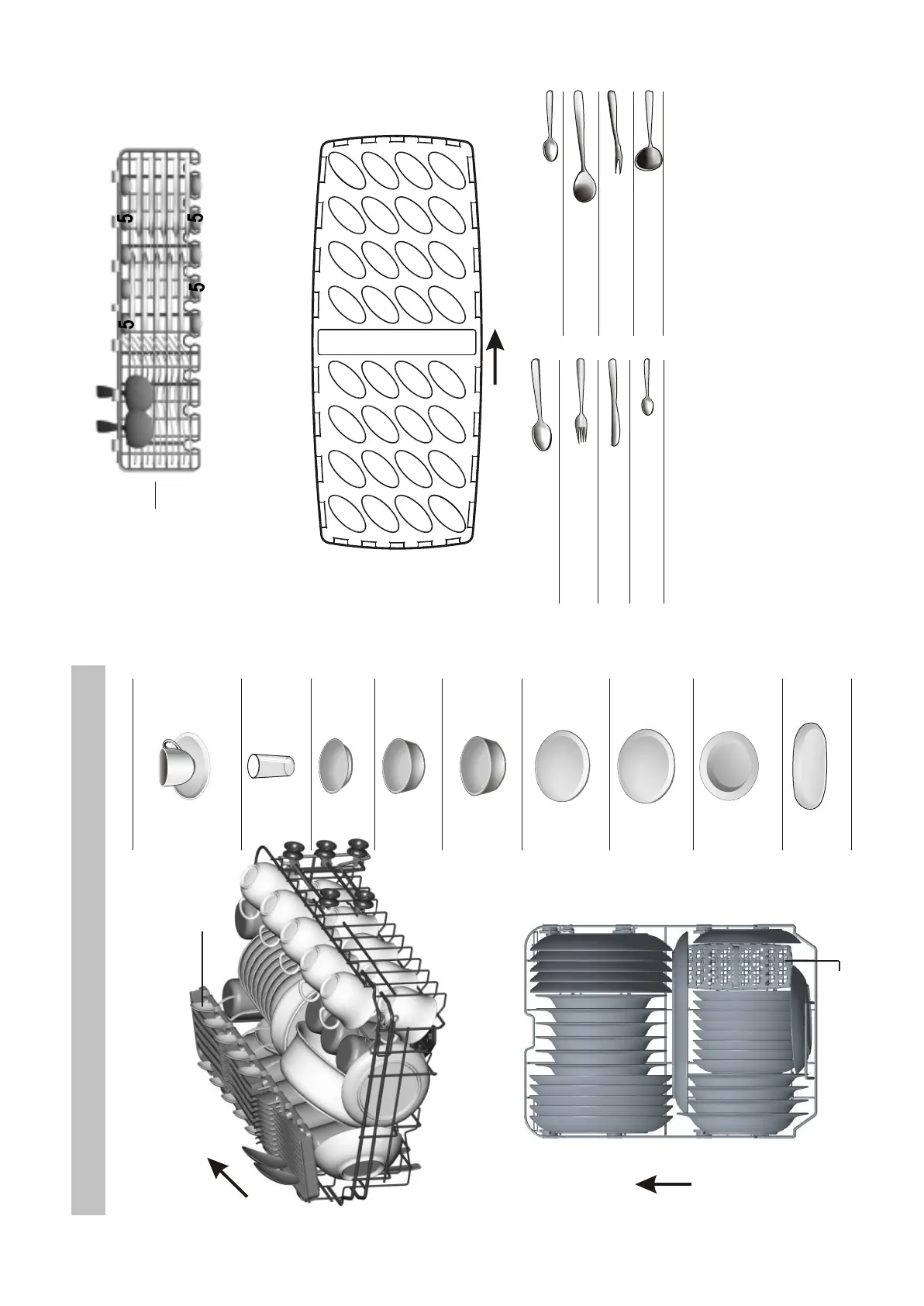 5
5
5
5